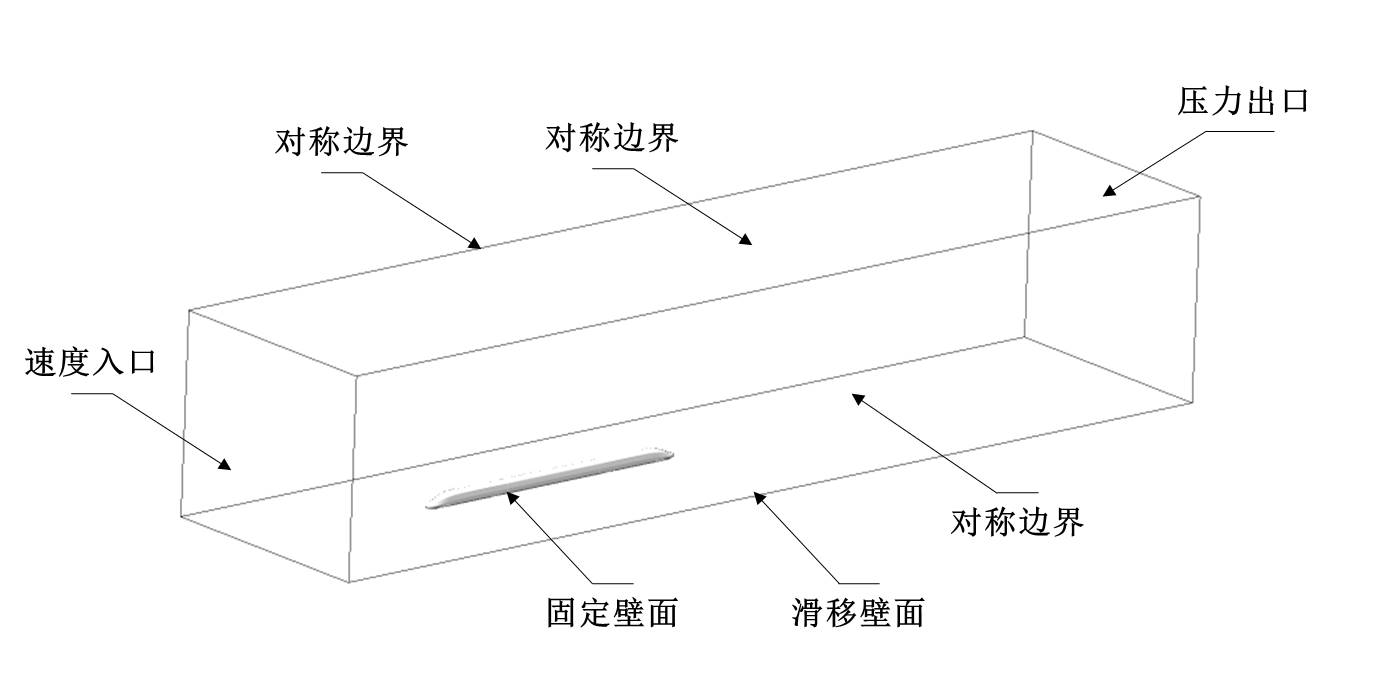 压力出口

对称边界

对称边界

速度入口

对称边界

固定壁面

滑移壁面