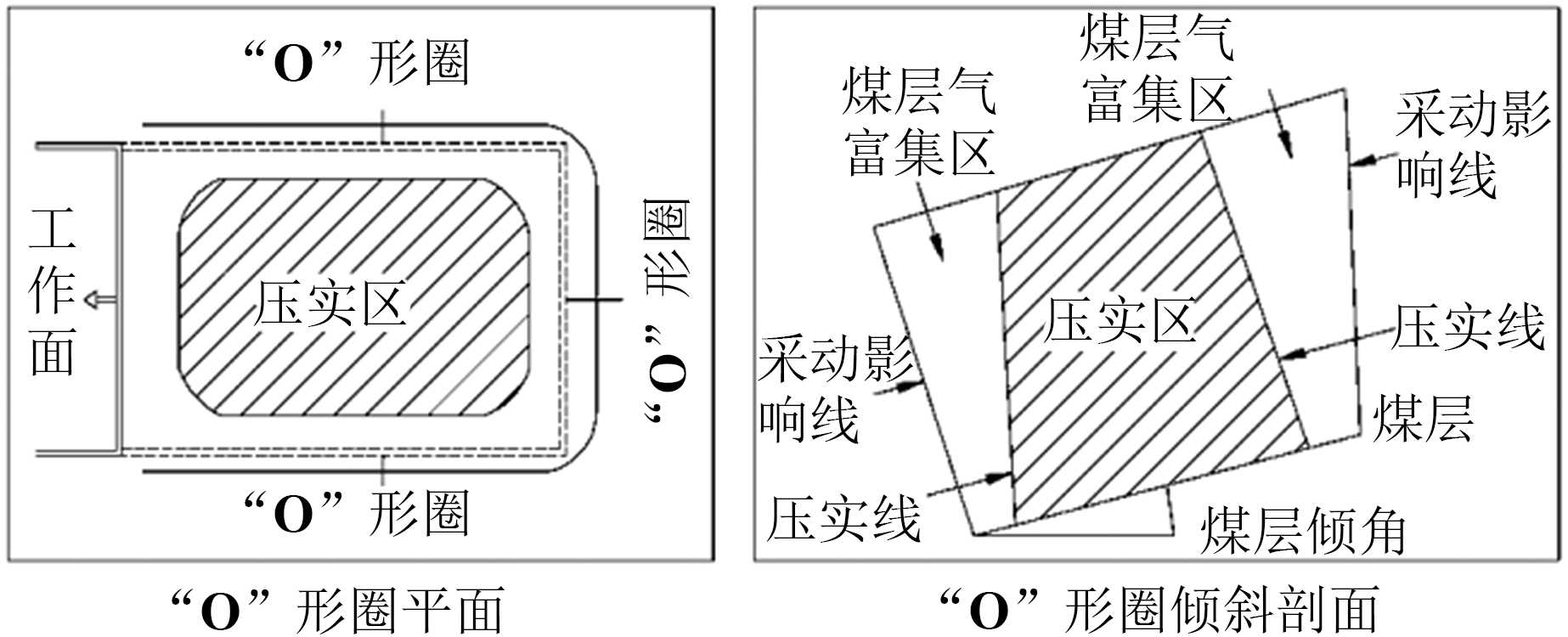 “O”形圈

工作面

压实区

“O”形圈

“O”形圈

“O”形圈平面

煤层气富集区

煤层气富集区

采动影响线

压实区

压实线

采动影响线

煤层

压实线

煤层倾角

“O”形圈倾斜剖面