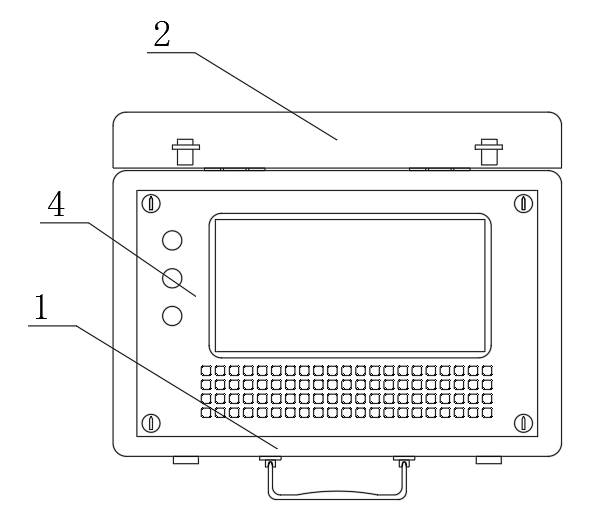 2

4

1