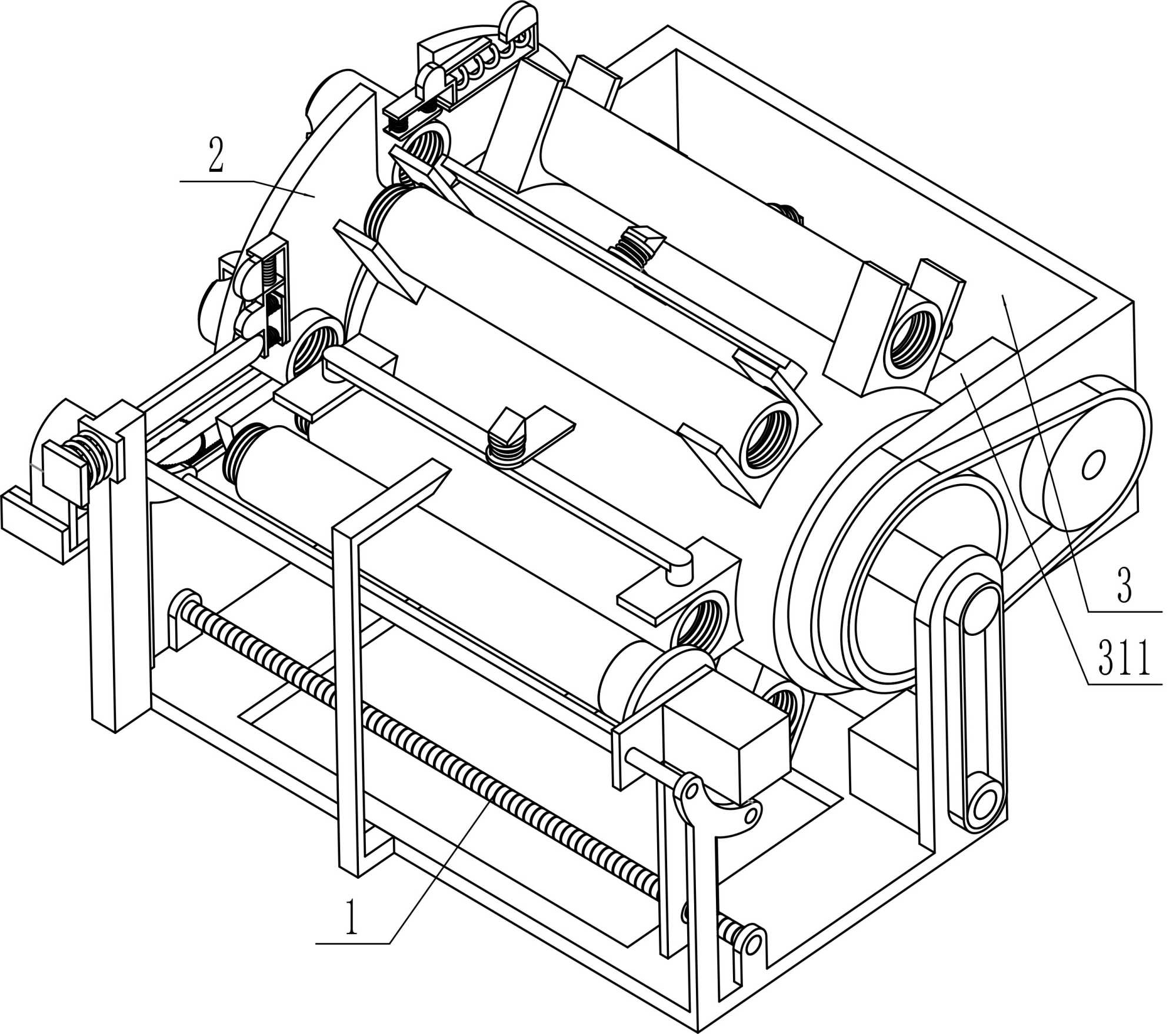 2

3

311

1