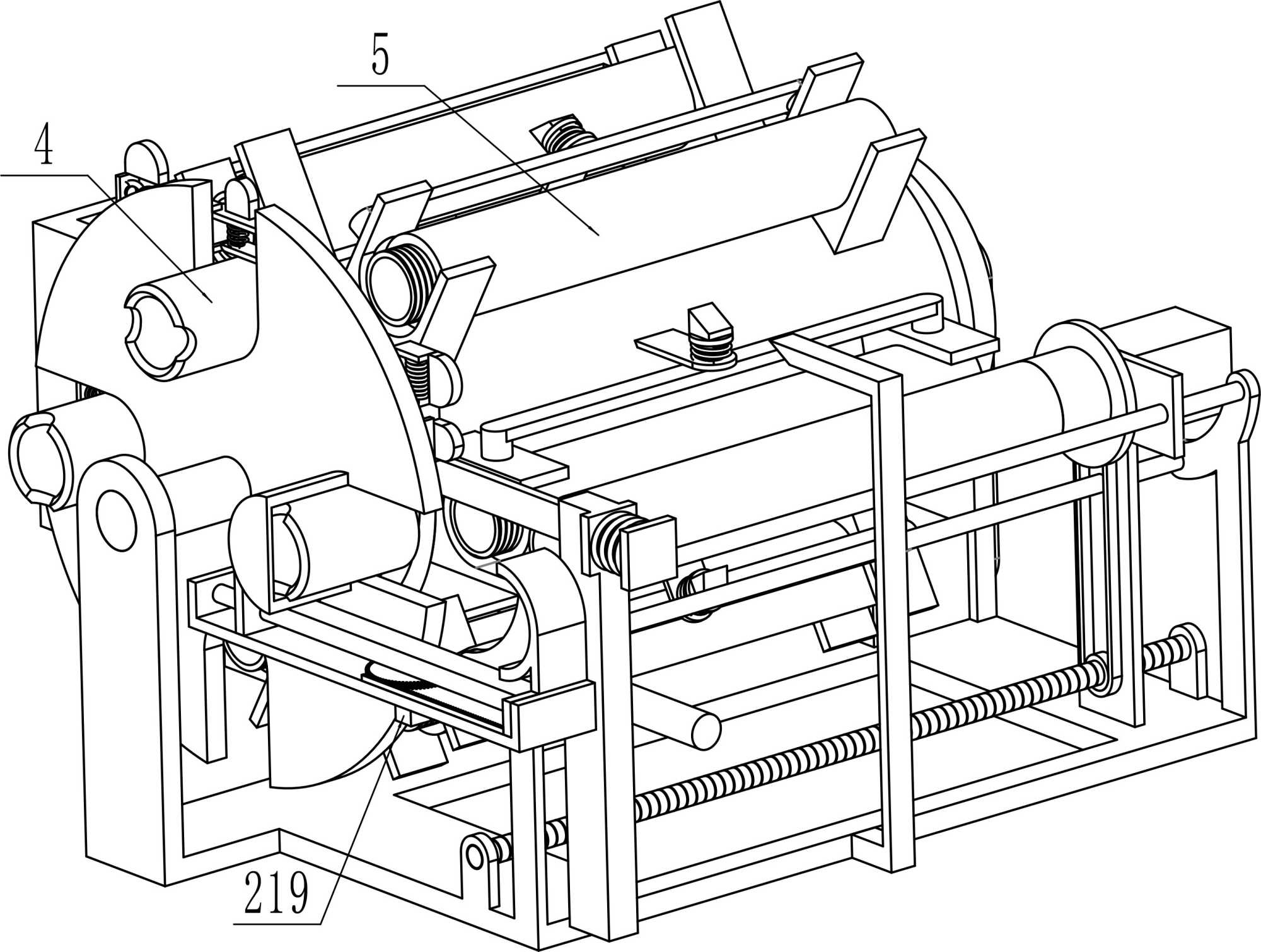 5
4
219