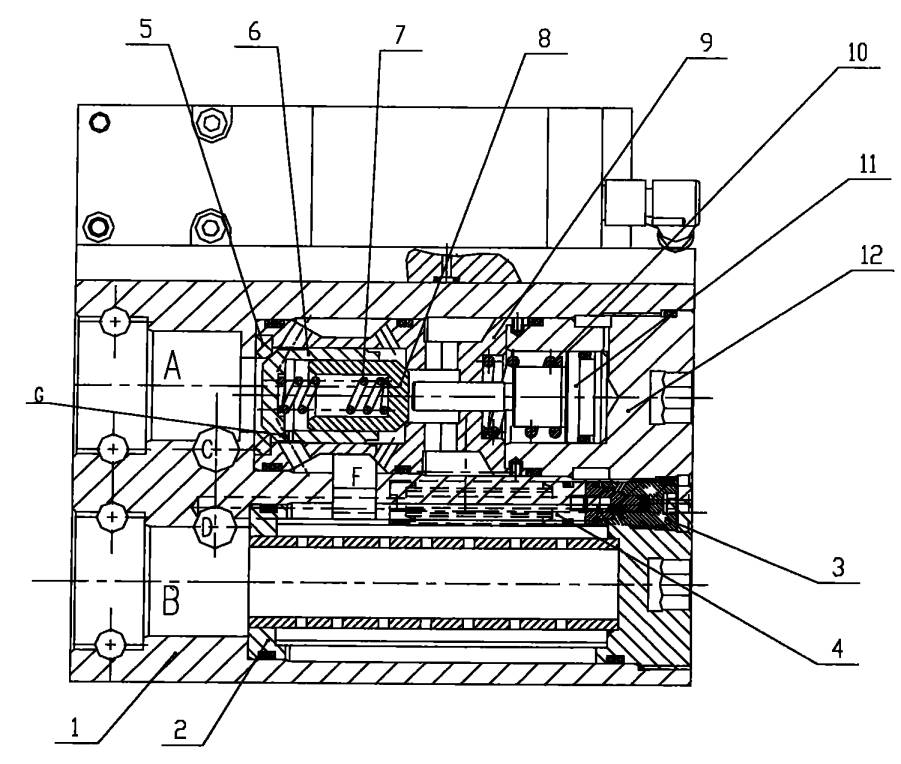 5
6
7
8
9
10
11
12
A
G
C
F
D
B
3
4
1
2