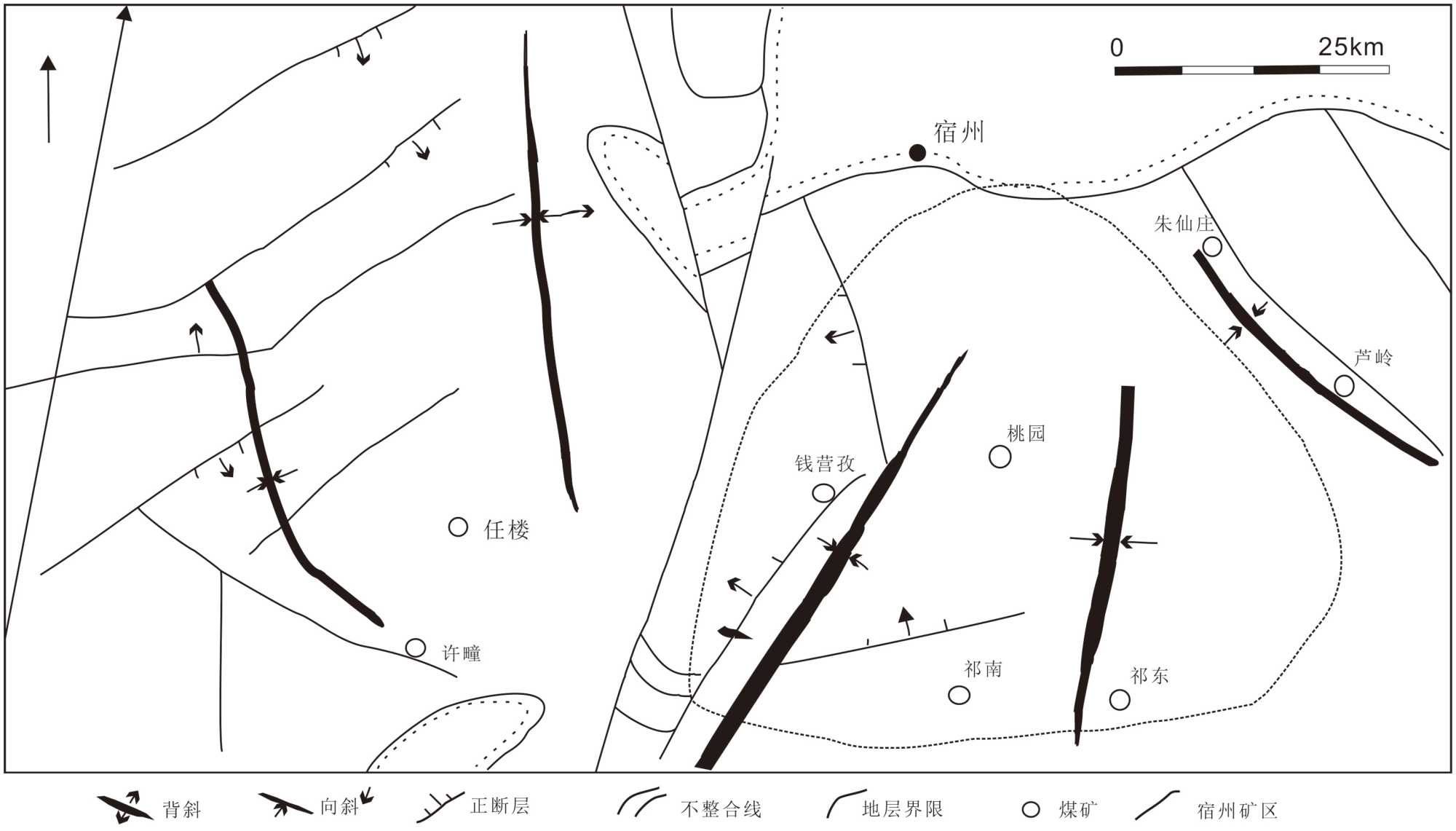 0
25km
宿州
朱仙庄
芦岭
桃园
钱营孜
任楼
许疃
祁南
祁东
背斜
向斜
正断层
不整合线
地层界限
煤矿
宿州矿区