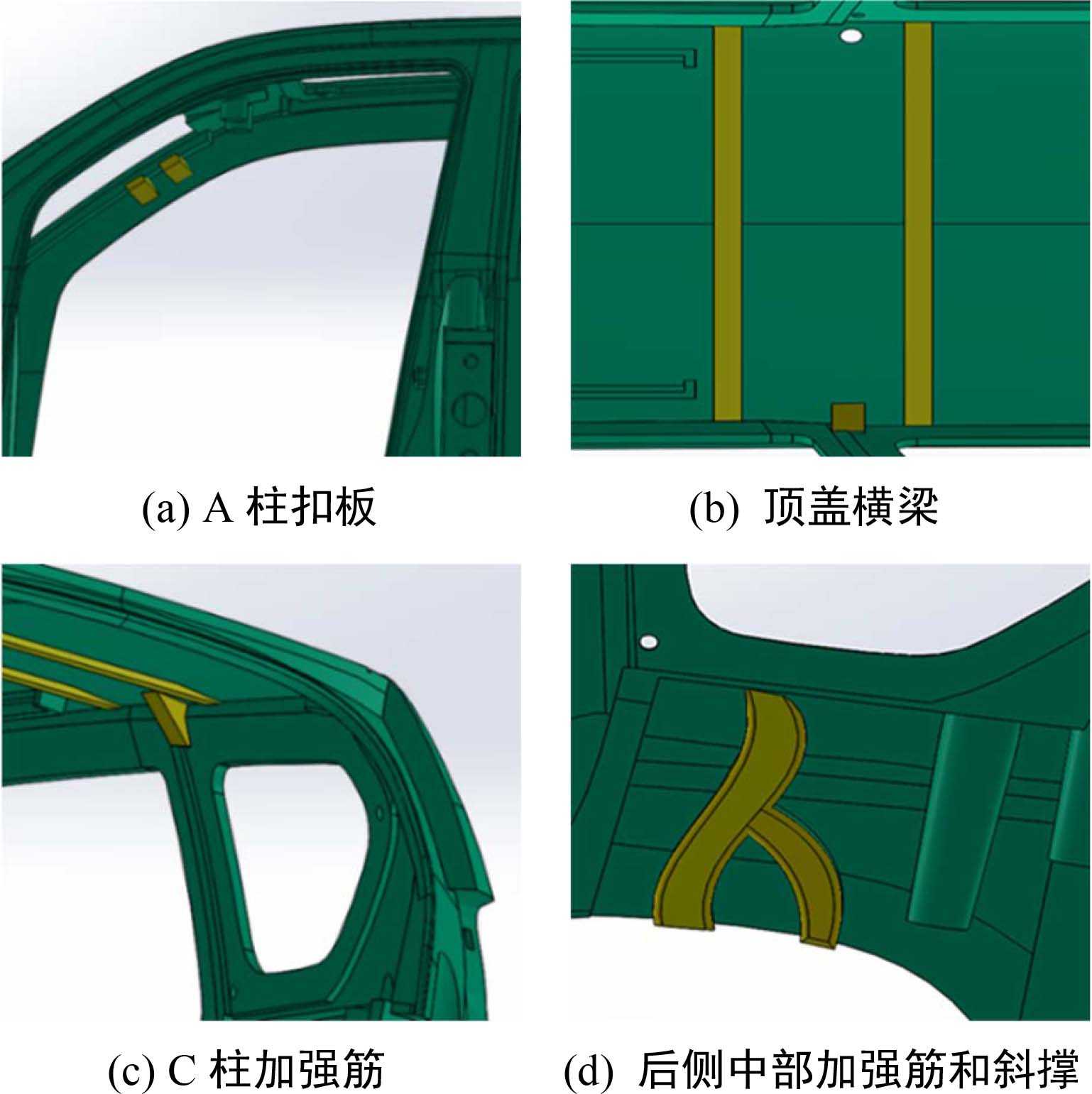 (a) A 柱扣板

(b) 顶盖横梁

(c) C 柱加强筋

(d) 后侧中部加强筋和斜撑