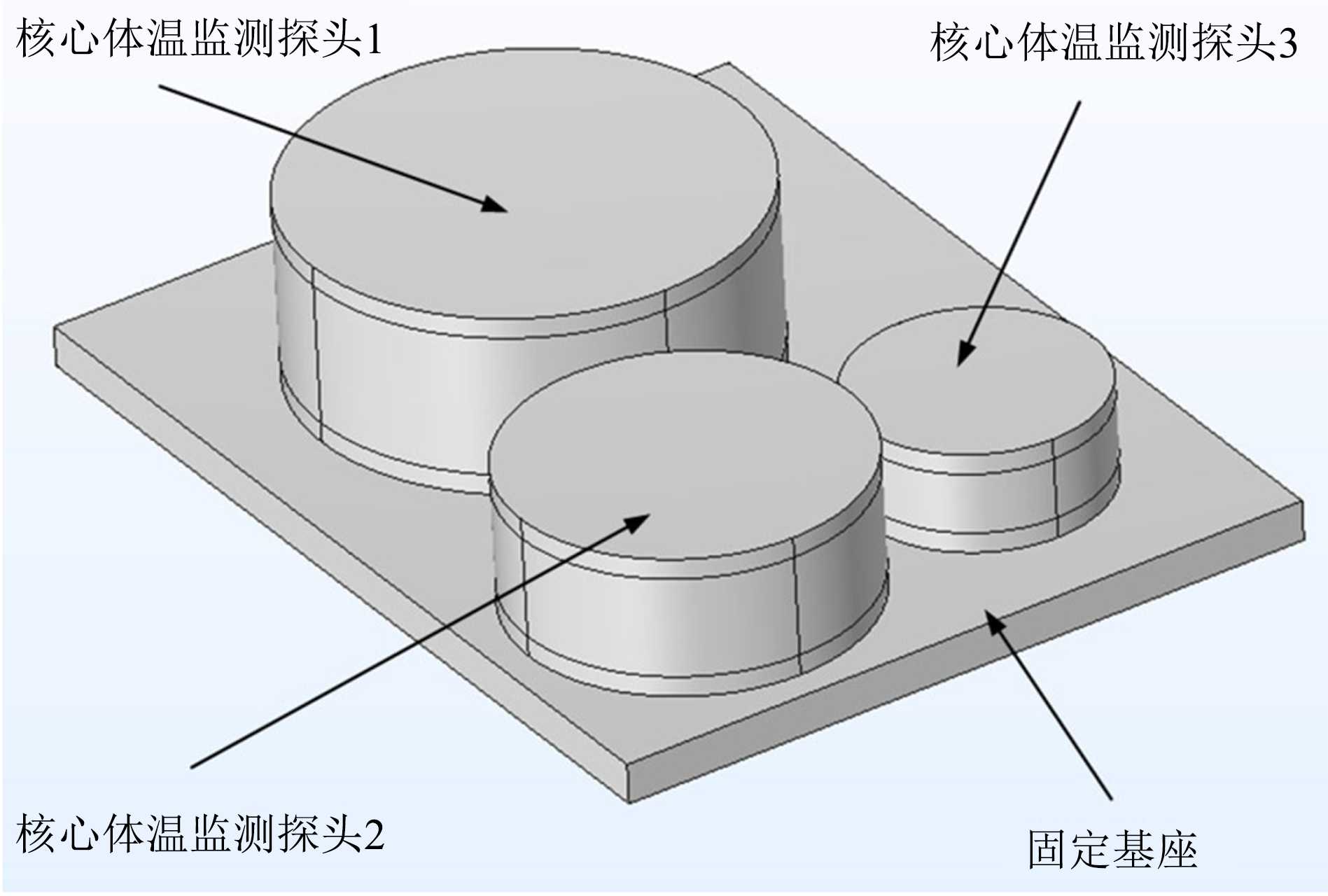 核心体温监测探头1

核心体温监测探头3

核心体温监测探头2

固定基座