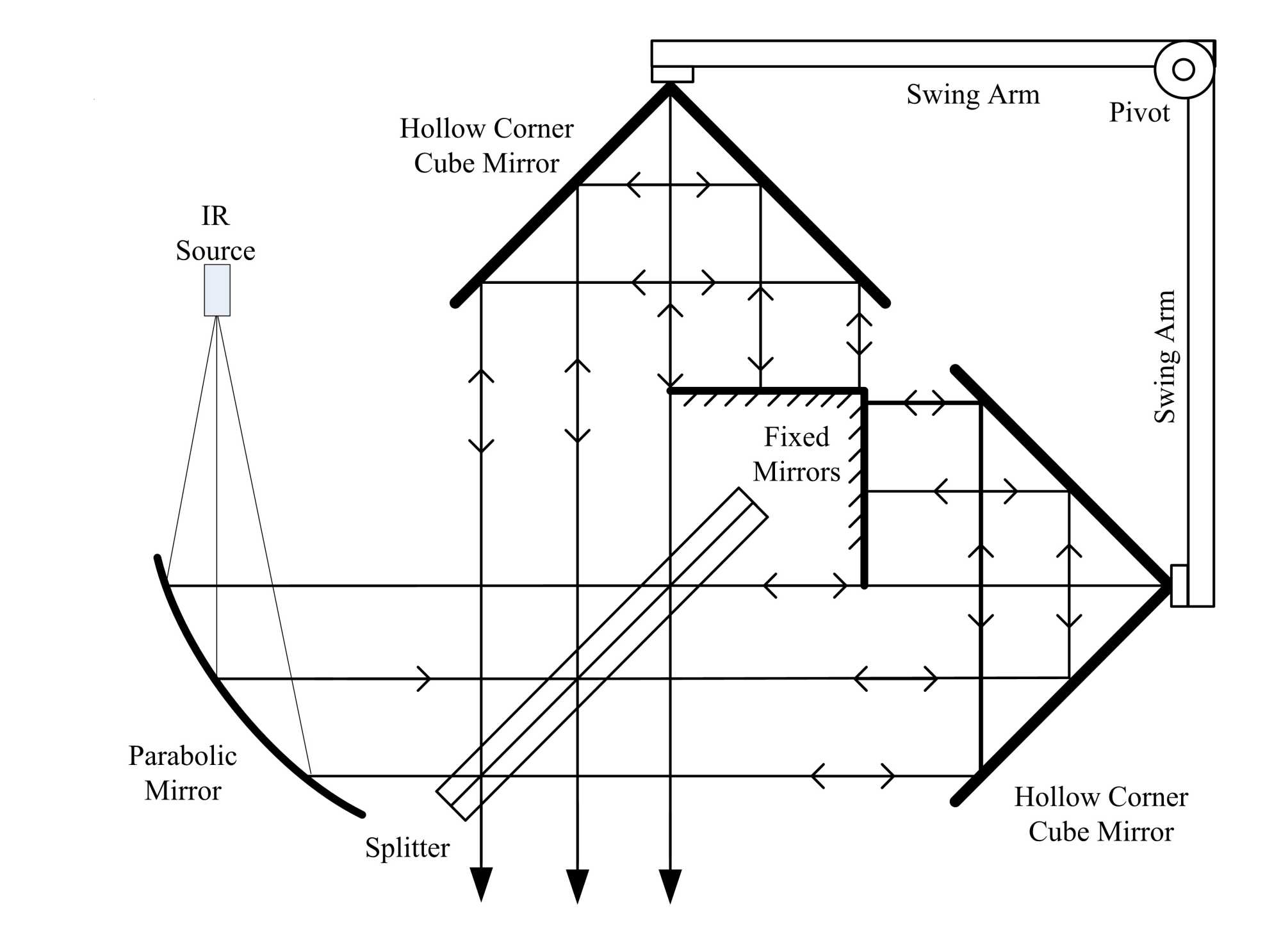 Swing Arm

Pivot

Hollow Corner Cube Mirror

IR Source

Swing Arm

Fixed Mirrors

Parabolic Mirror

Splitter

Hollow Corner Cube Mirror