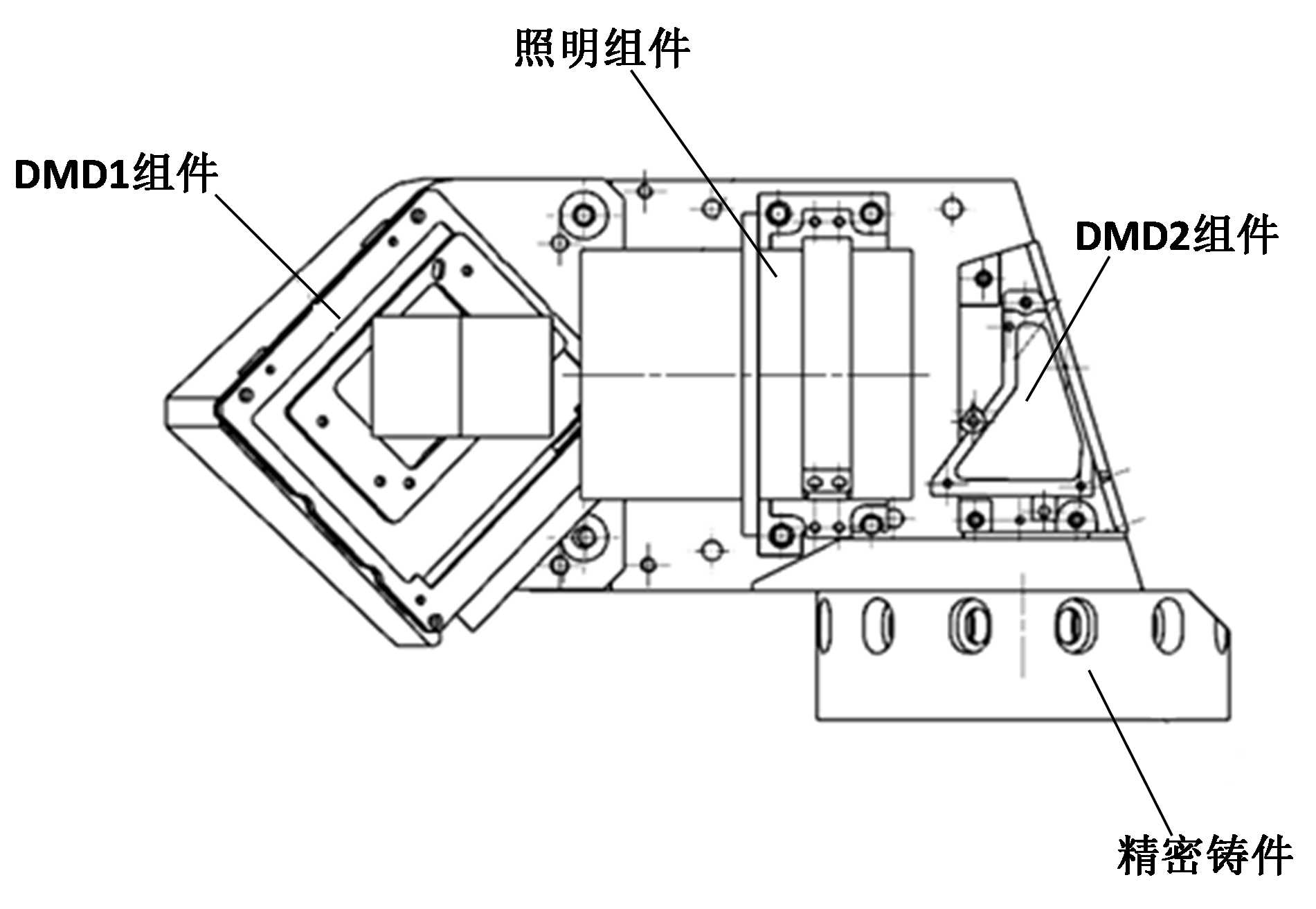 照明组件

DMD1组件

DMD2组件

精密铸件