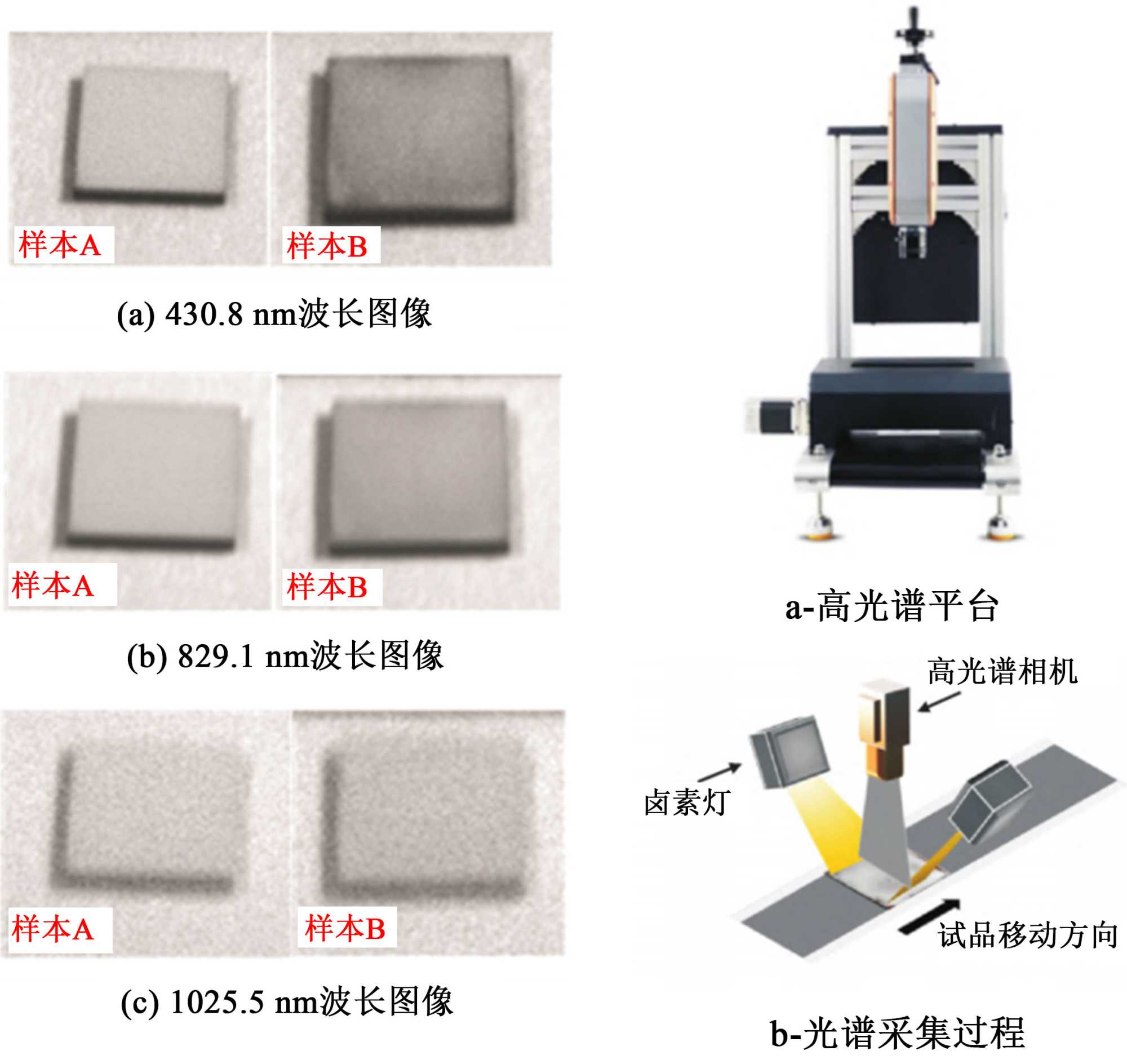 样本A

样本B

(a) 430.8 nm波长图像

样本A

样本B

(b) 829.1 nm波长图像

样本A

样本B

(c) 1025.5 nm波长图像

a-高光谱平台

高光谱相机

卤素灯

试品移动方向

b-光谱采集过程