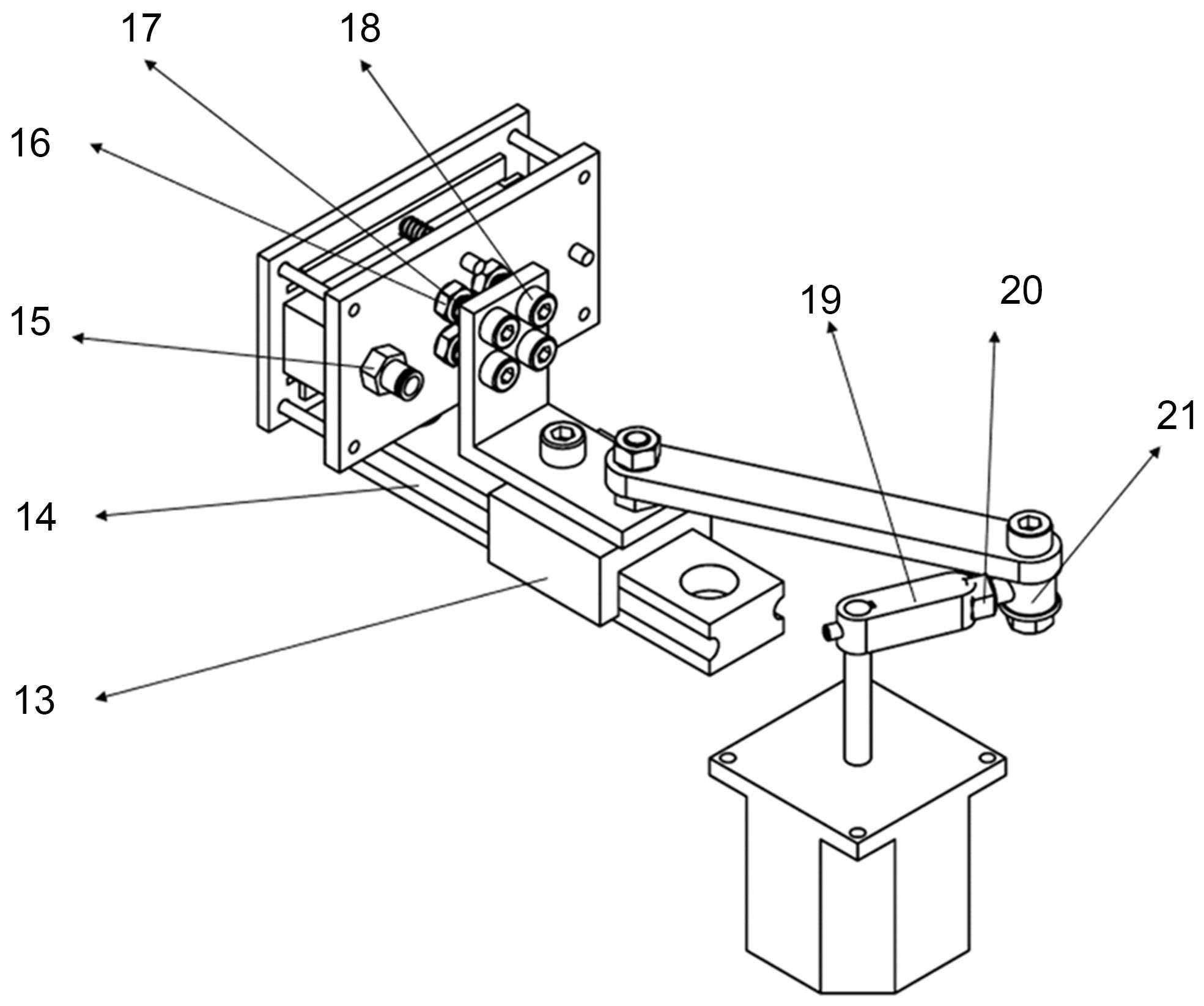 17
18
16
15
19
20
21
14
13