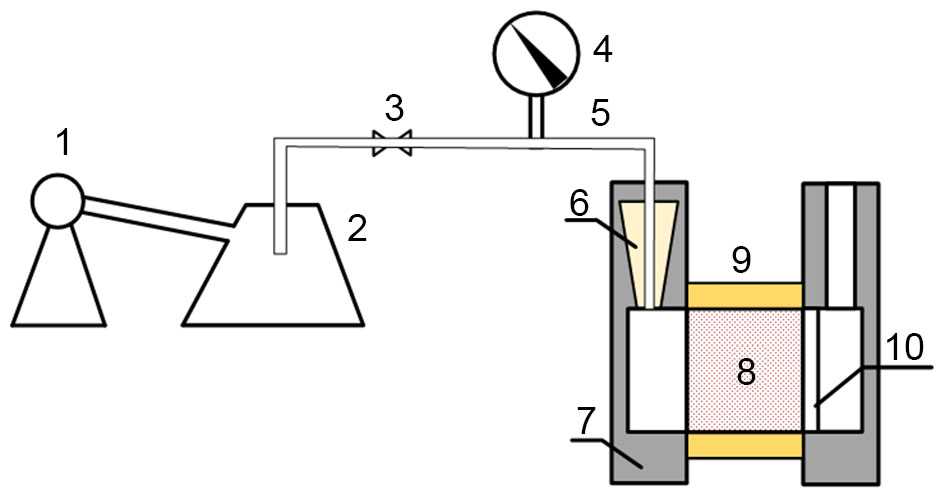 1
2
3
4
5
6
7
8
9
10