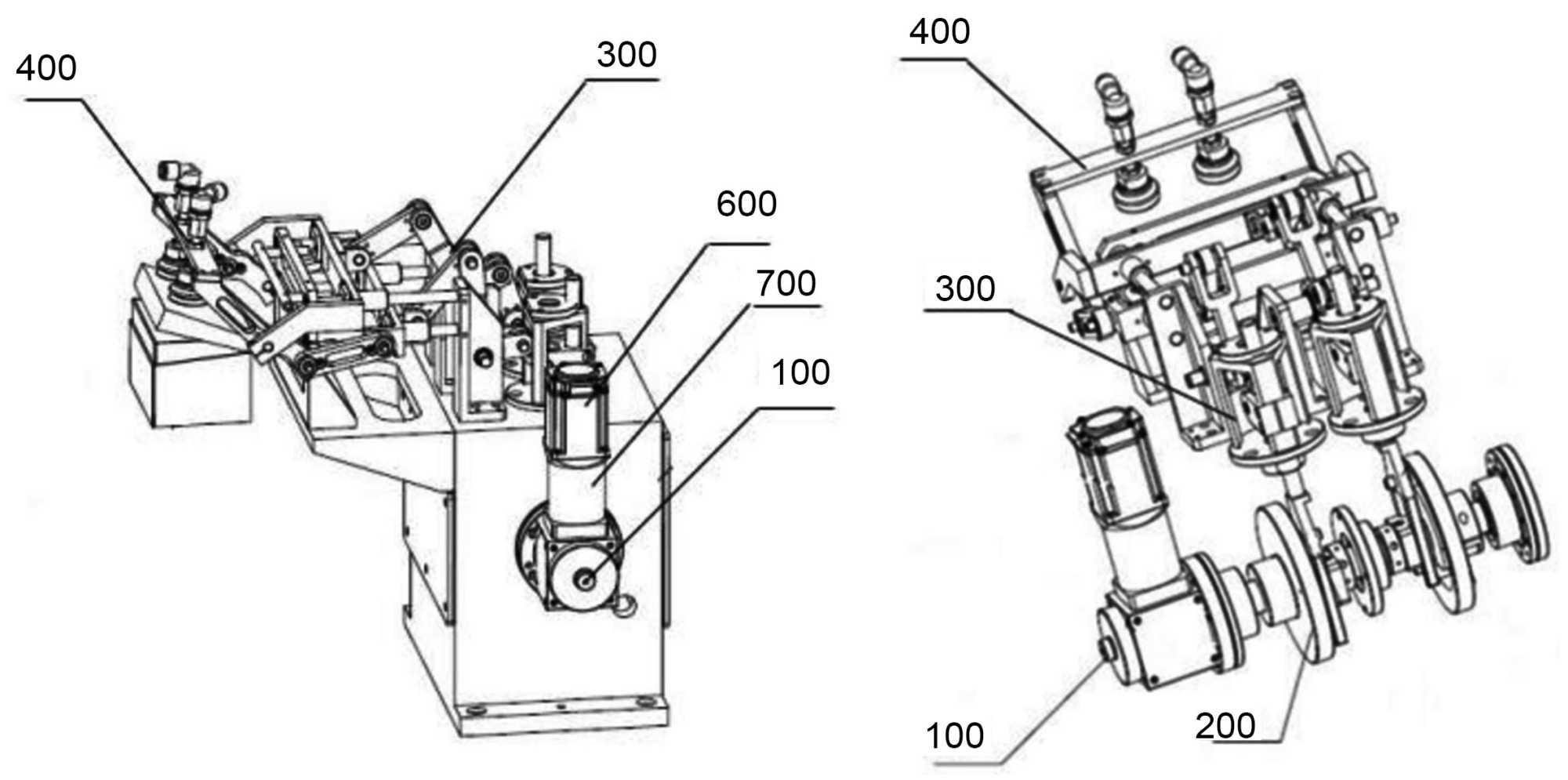 400
300
600
700
100
400
300
100
200