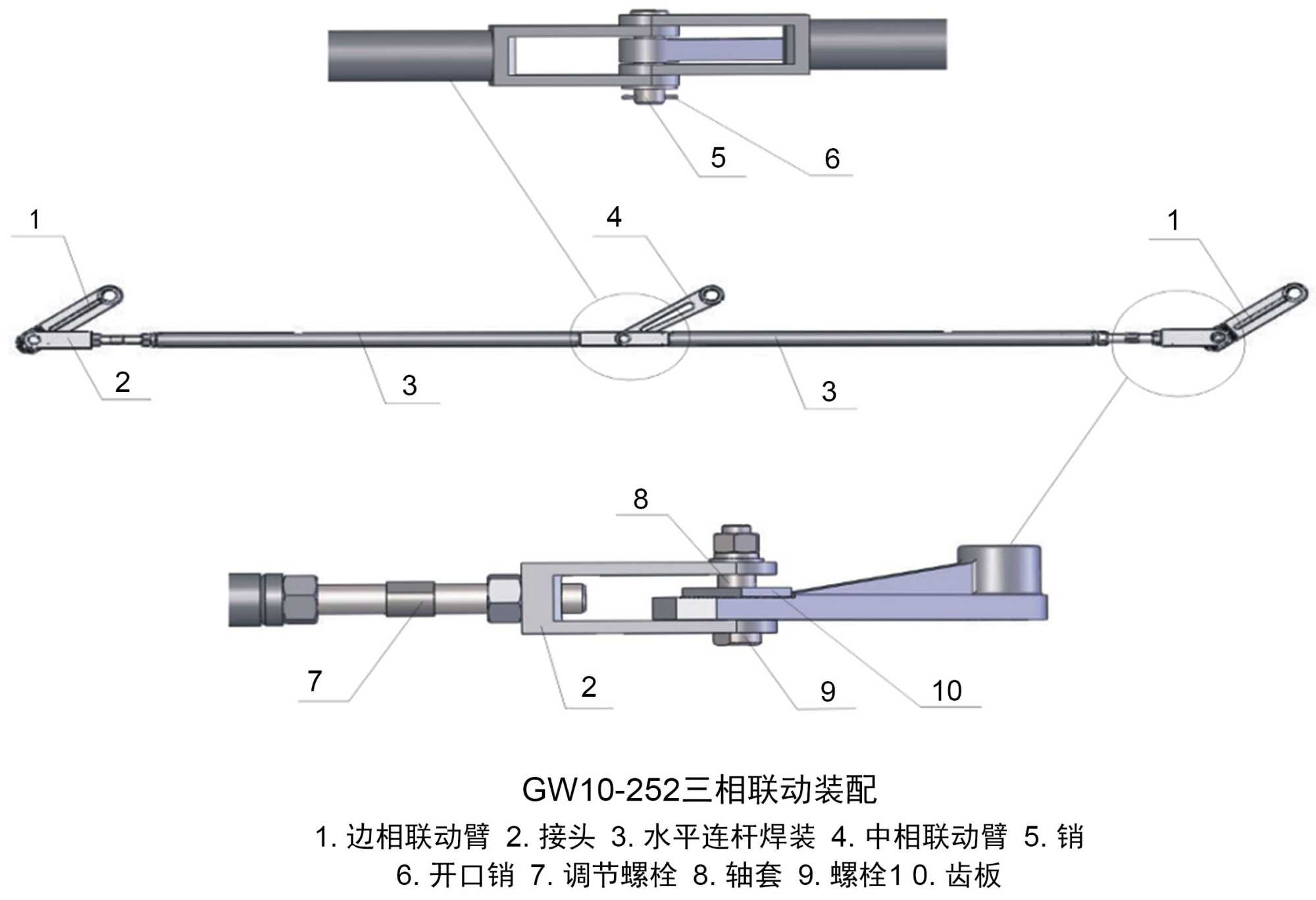 5
6
1
4
1
2
3
3
8
7
2
9
10

GW10-252三相联动装配
1. 边相联动臂 2. 接头 3. 水平连杆焊装 4. 中相联动臂 5. 销
6. 开口销 7. 调节螺栓 8. 轴套 9. 螺栓1 0. 齿板