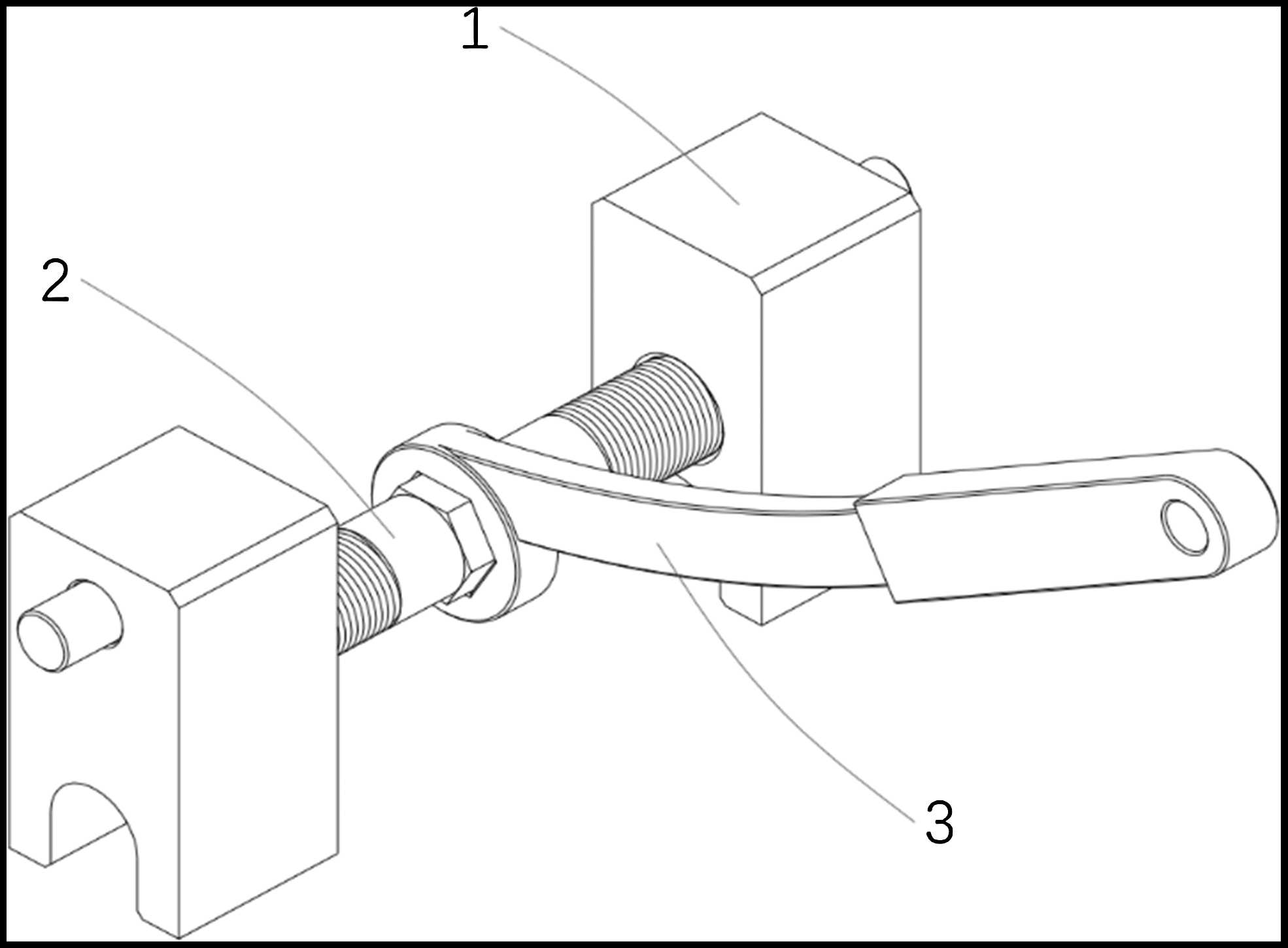 1

2

3