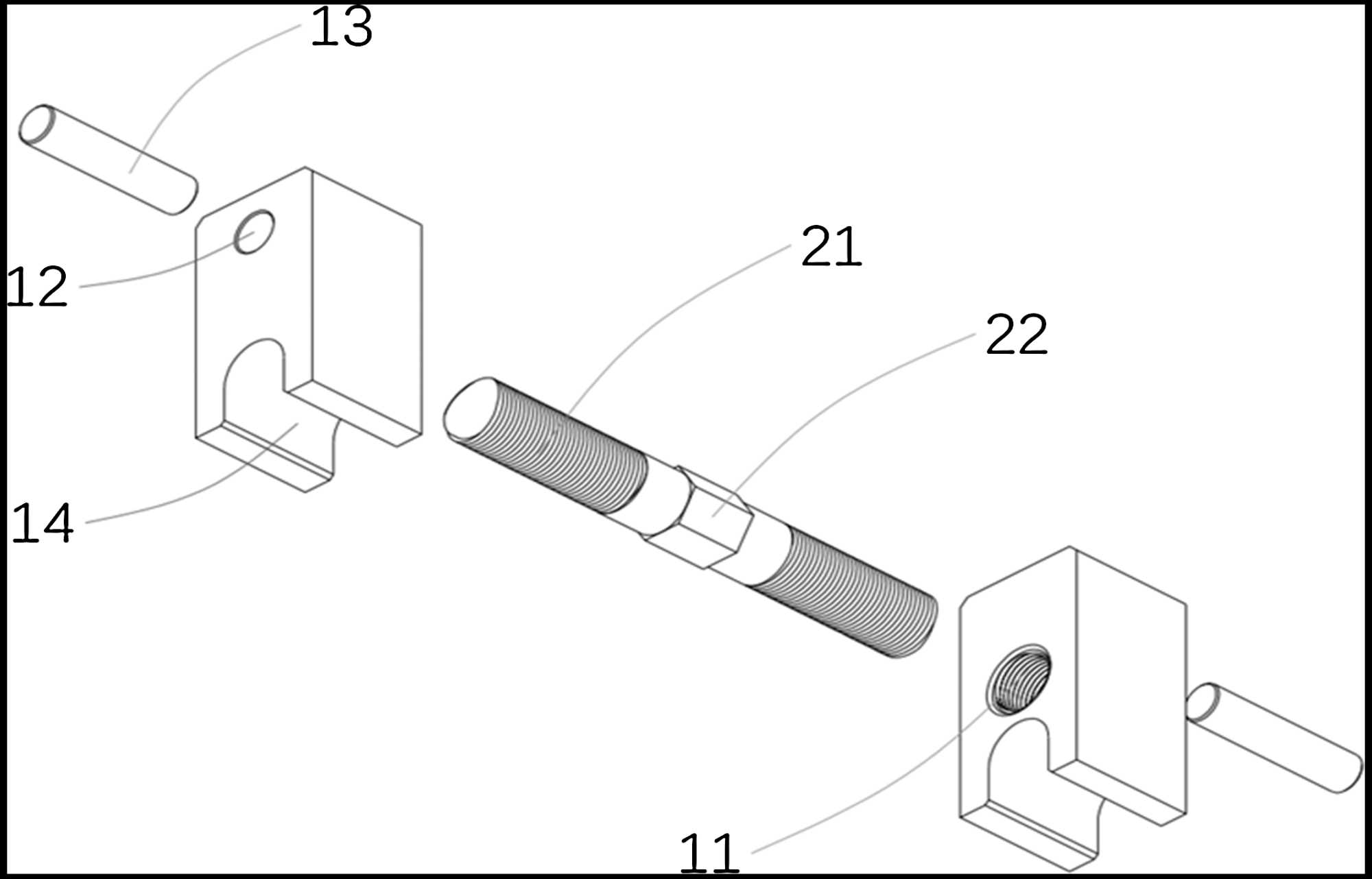 13

12

21

22

14

11