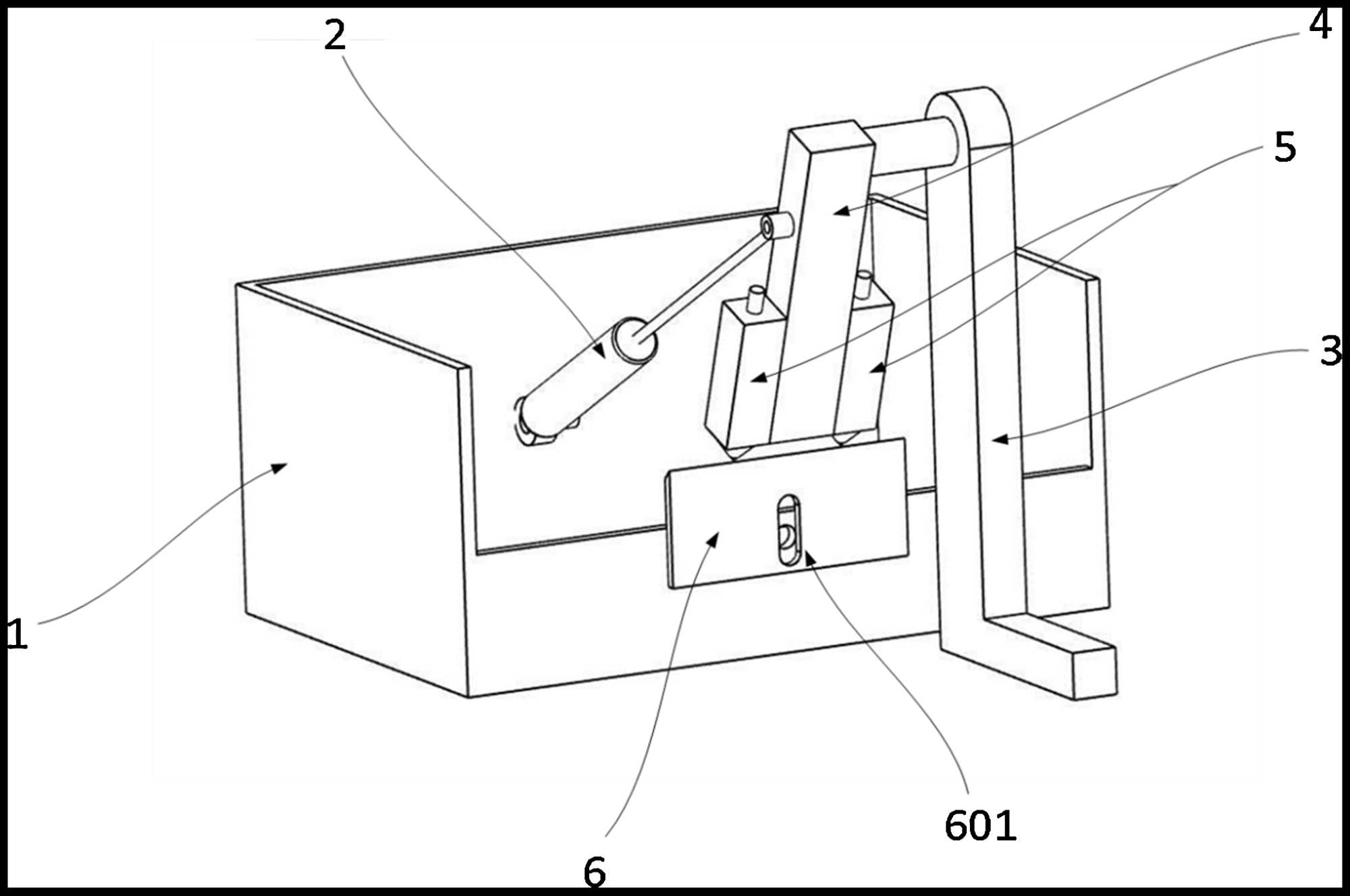 2
4
5
3
1
601
6