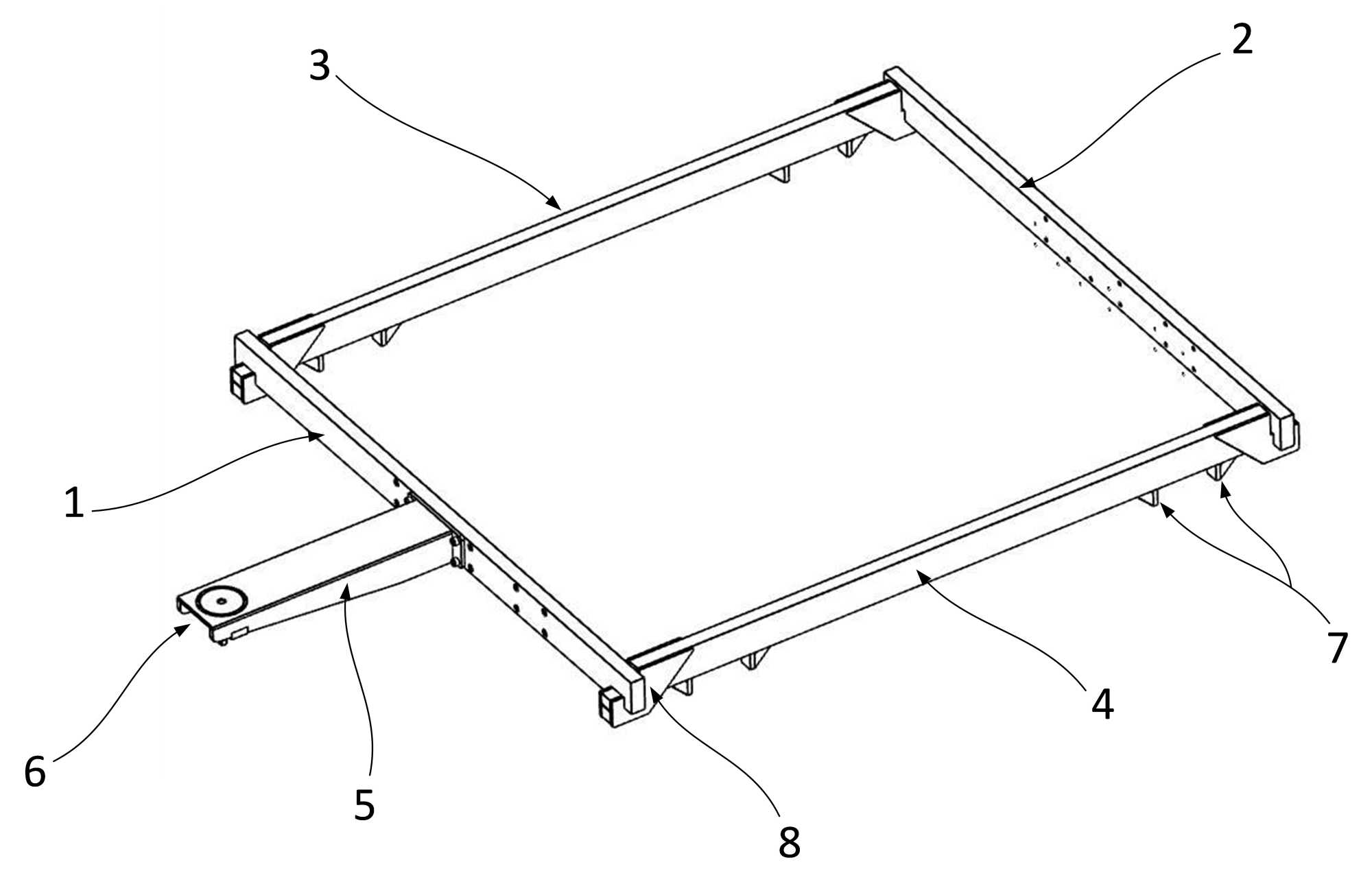 3
2
1
7
4
6
5
8