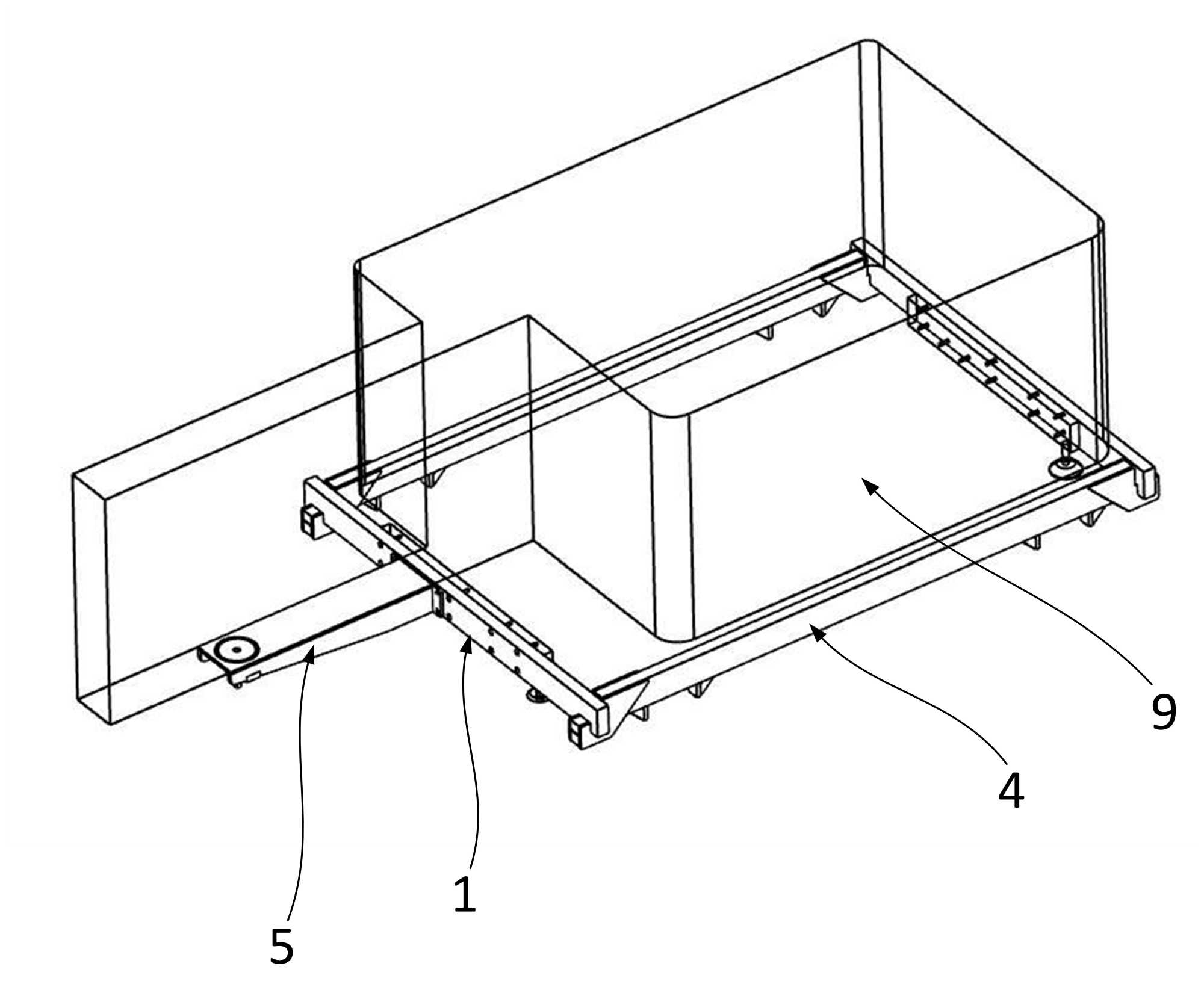 9
4
1
5