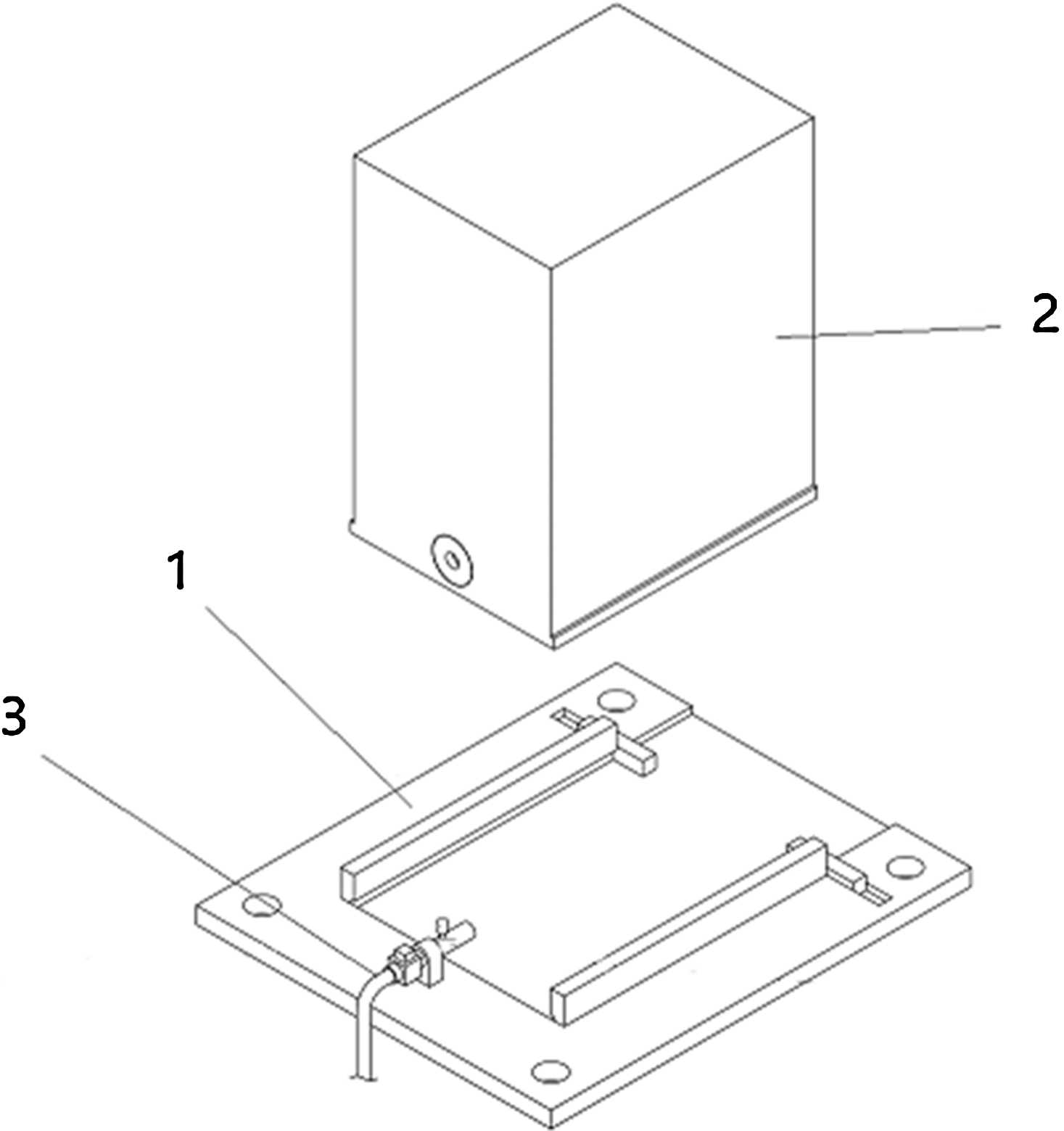 2
1
3