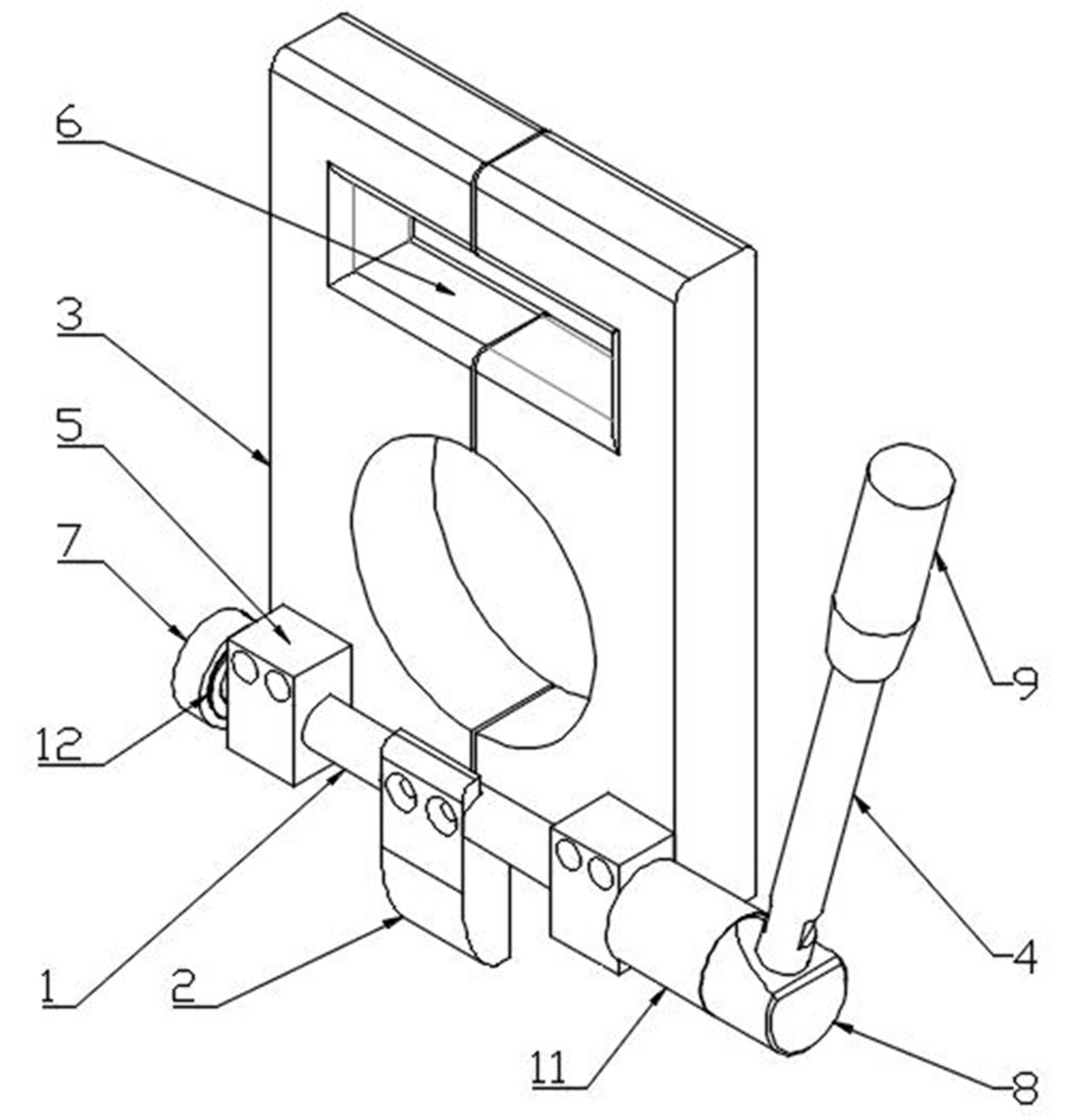 6
3
5
7
12
1
2
11
9
4
8