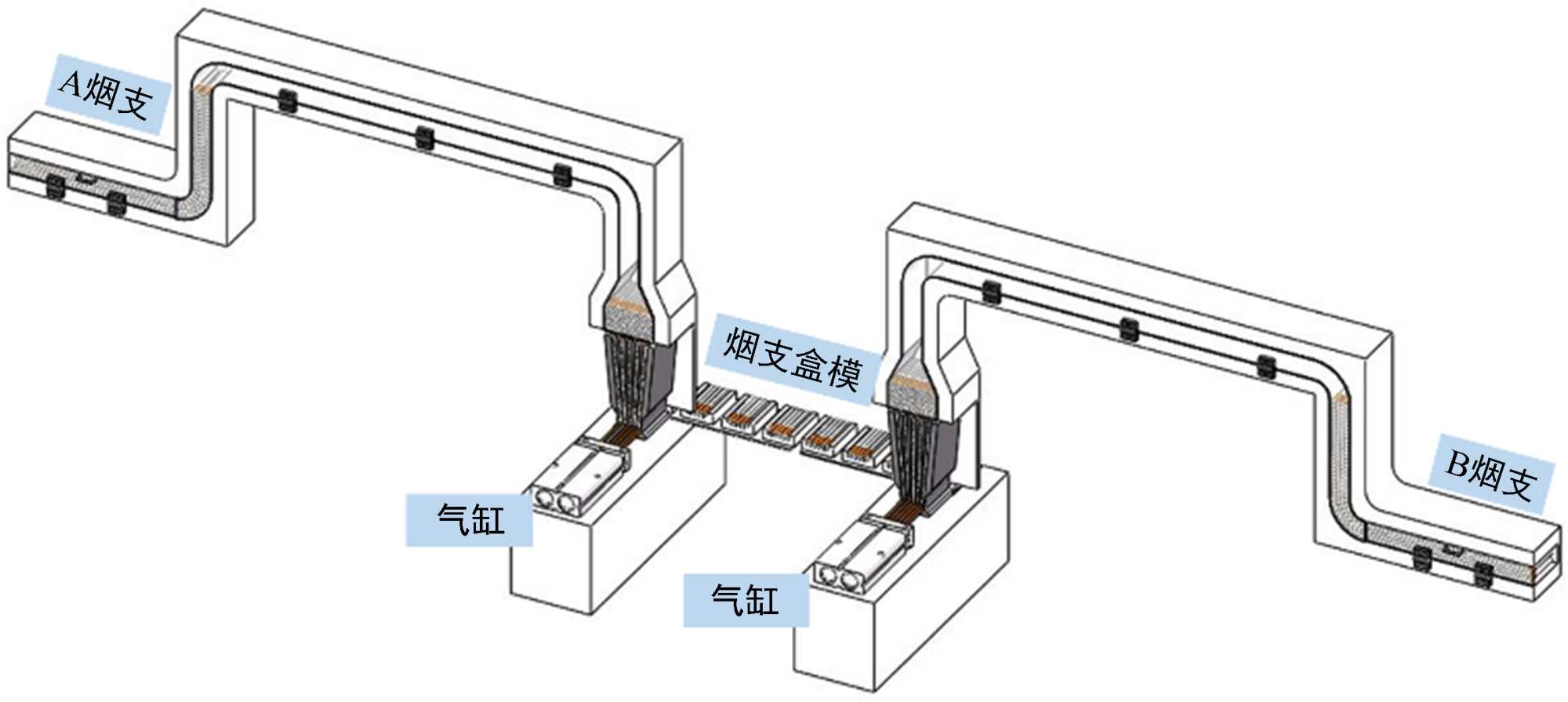 A烟支

烟支盒模

B烟支

气缸

气缸