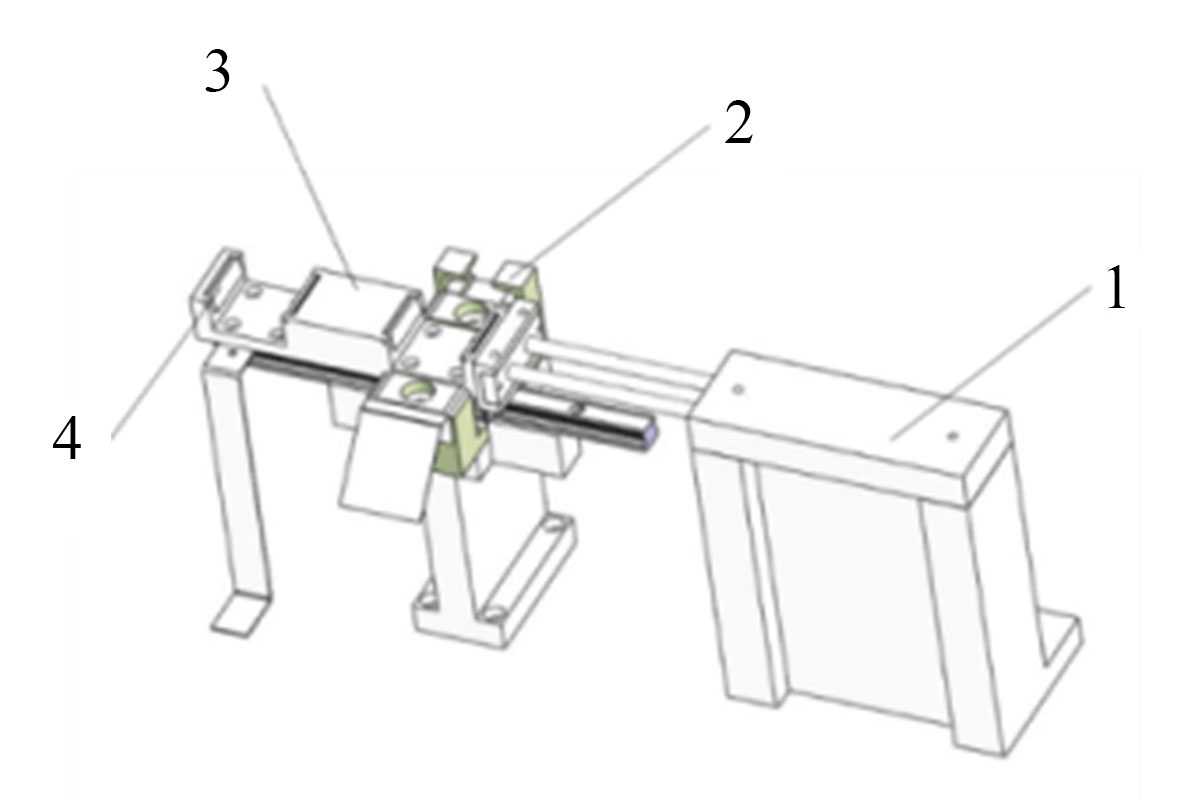 3
2
1
4