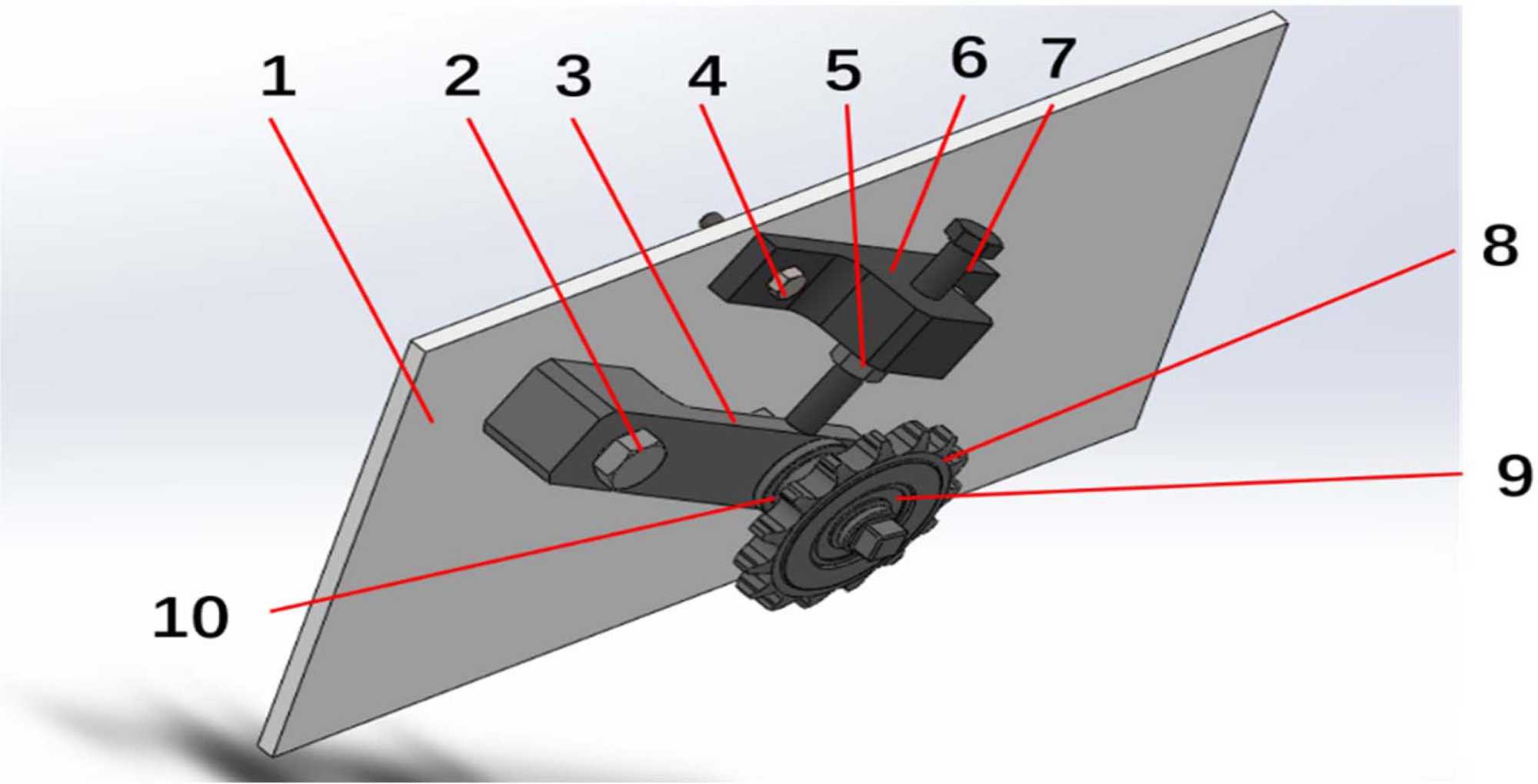 1 2 3 4 5 6 7

8

9

10