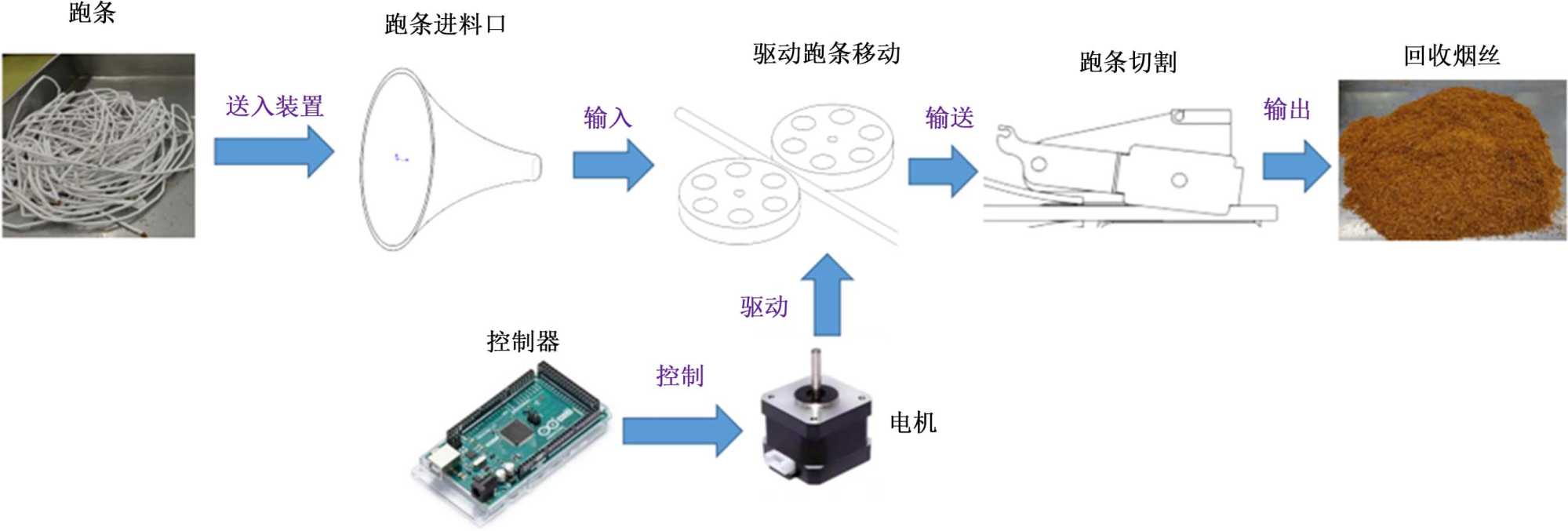 跑条

送入装置

跑条进料口

输入

驱动跑条移动

输送

跑条切割

输出

回收烟丝

驱动

控制器

控制

电机