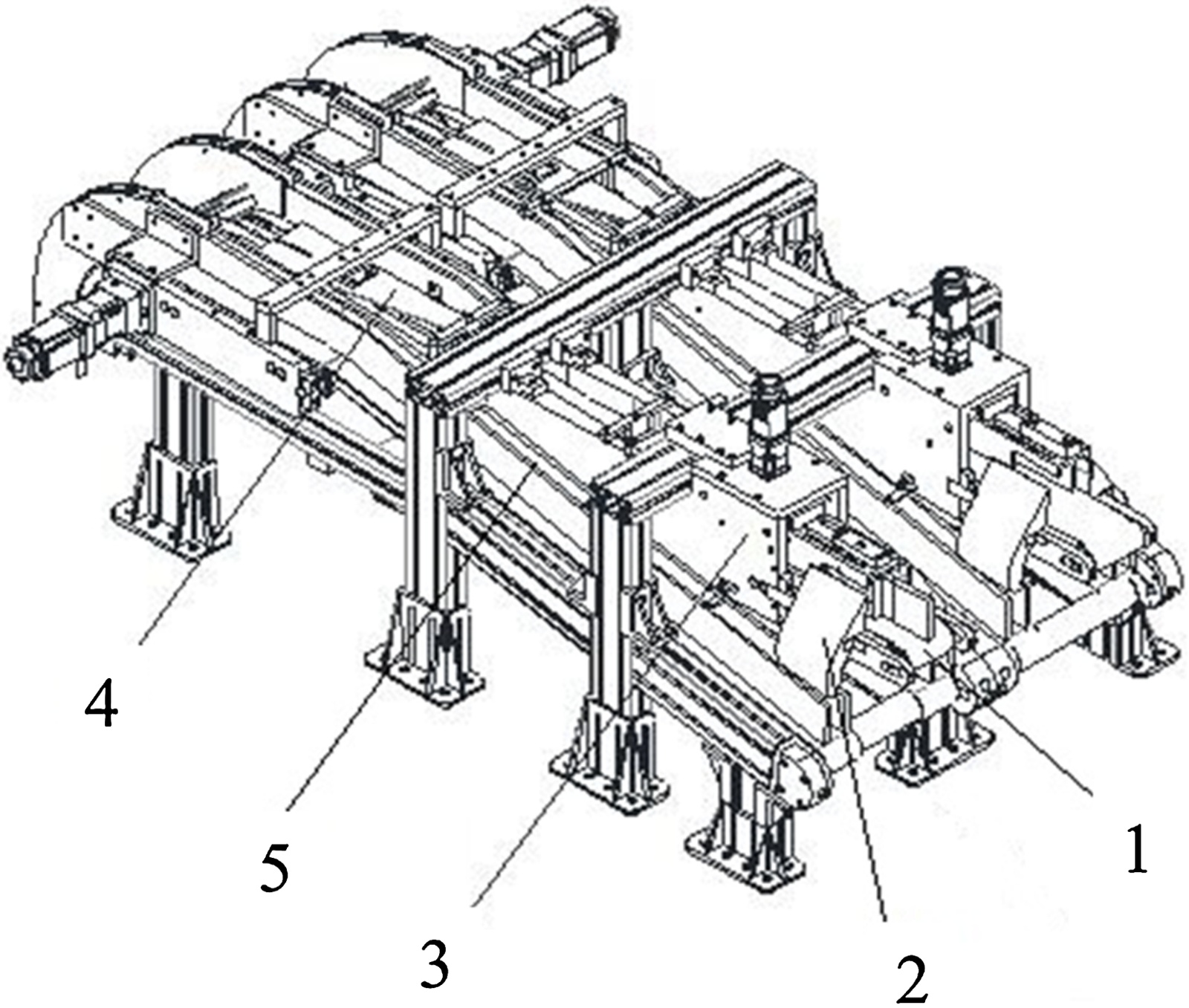 4
5
3
2
1