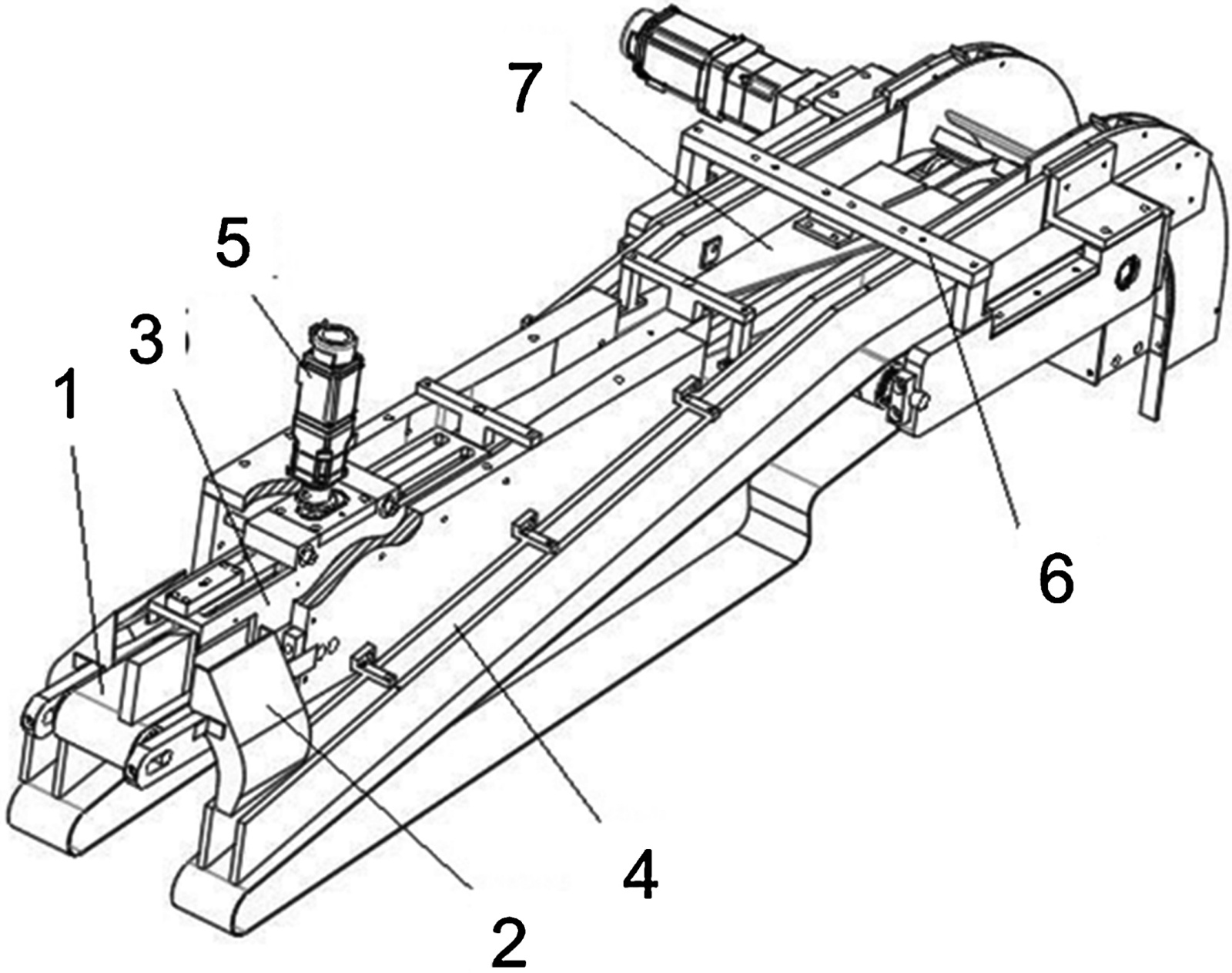 7
5
3
1
6
4
2