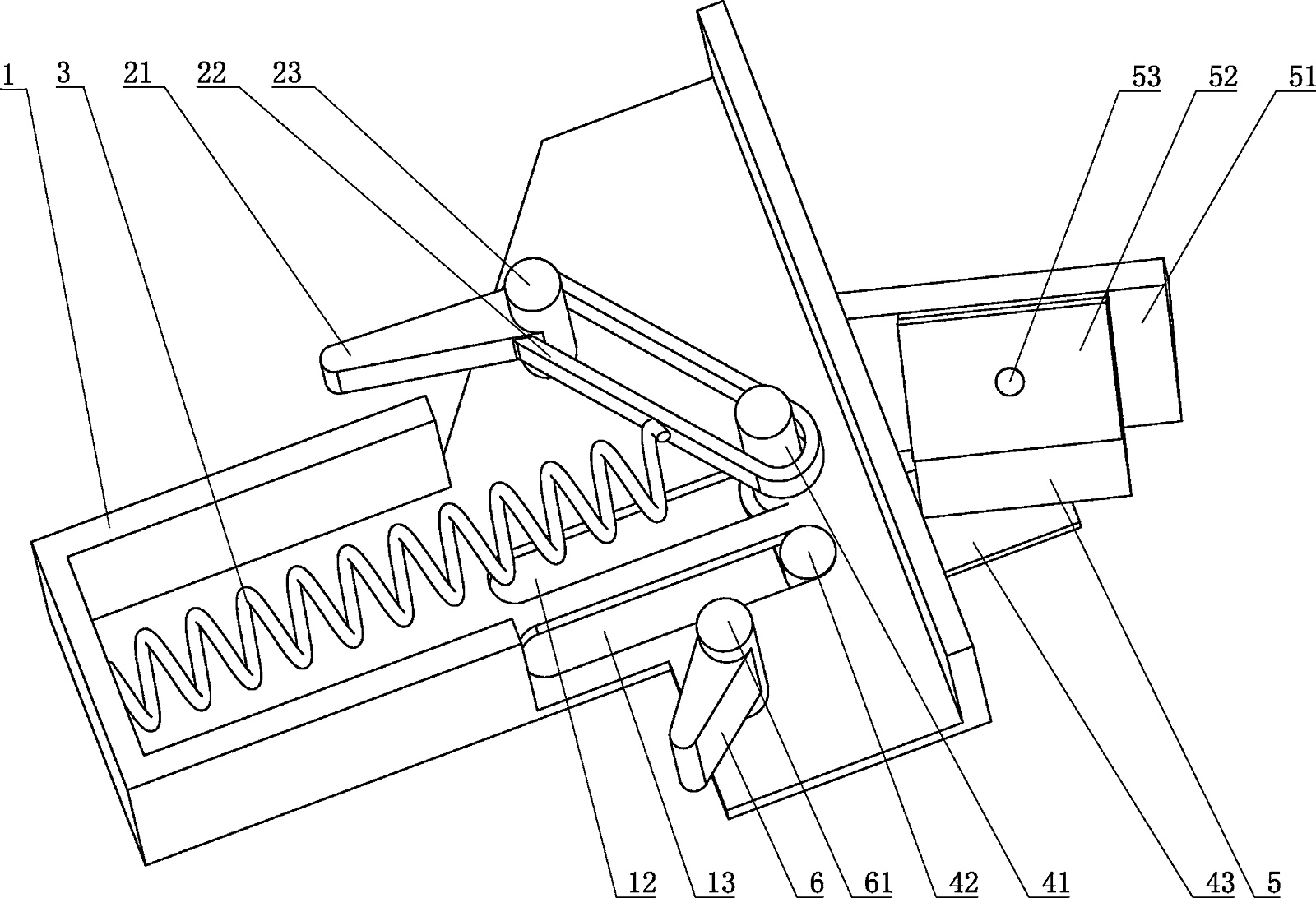 1 3 21 22 23 53 52 51

12 13 6 61 42 41 43 5