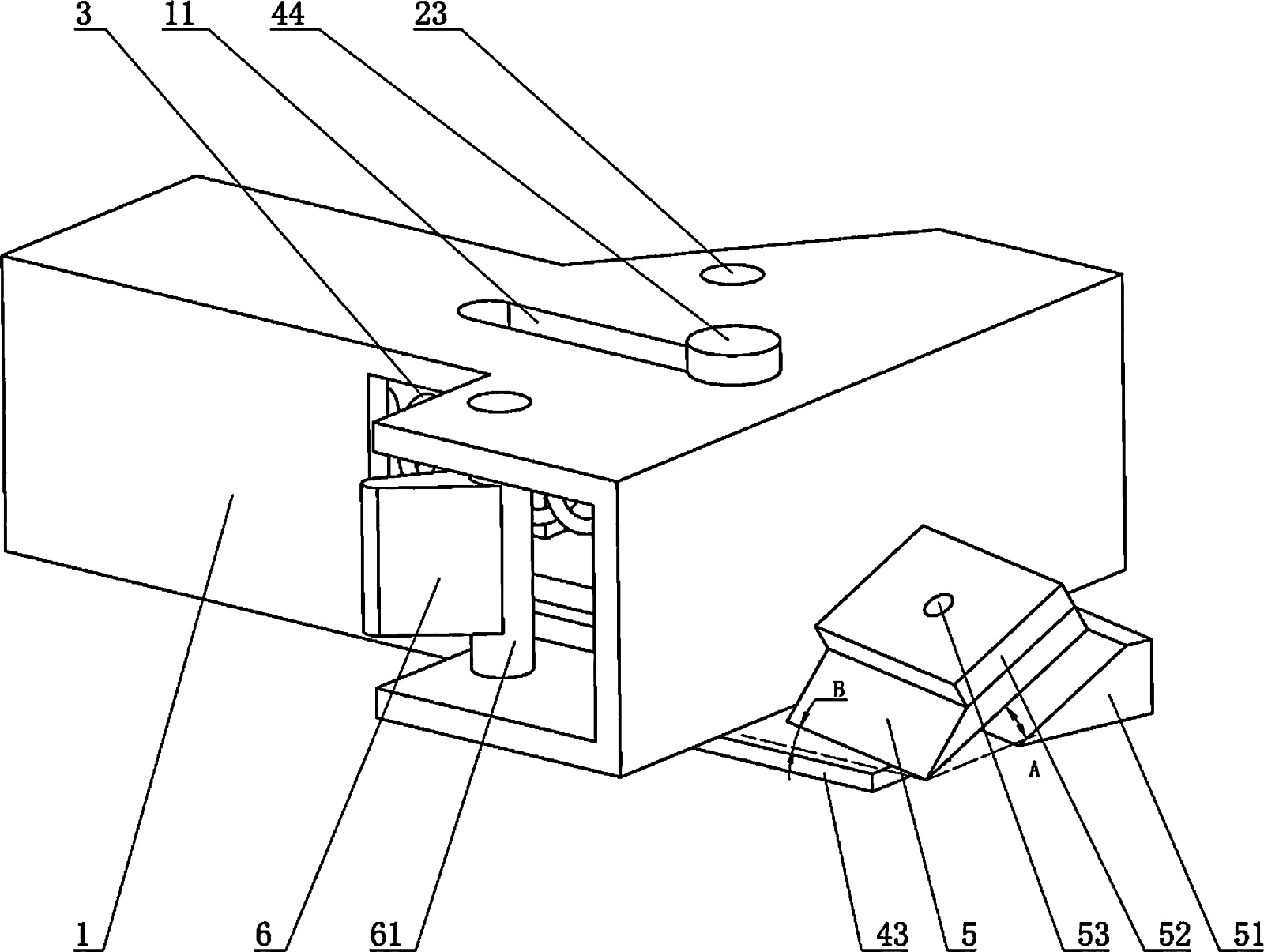 3 11 44 23

B

A

1 6 61 43 5 53 52 51