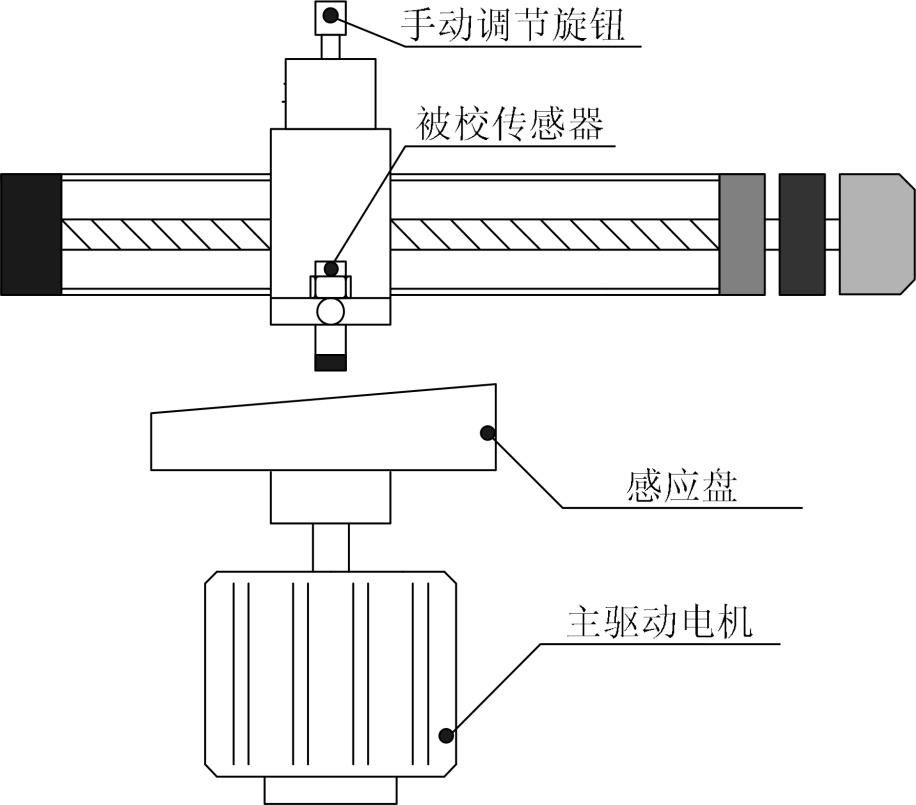 手动调节旋钮

被校传感器

感应盘

主驱动电机