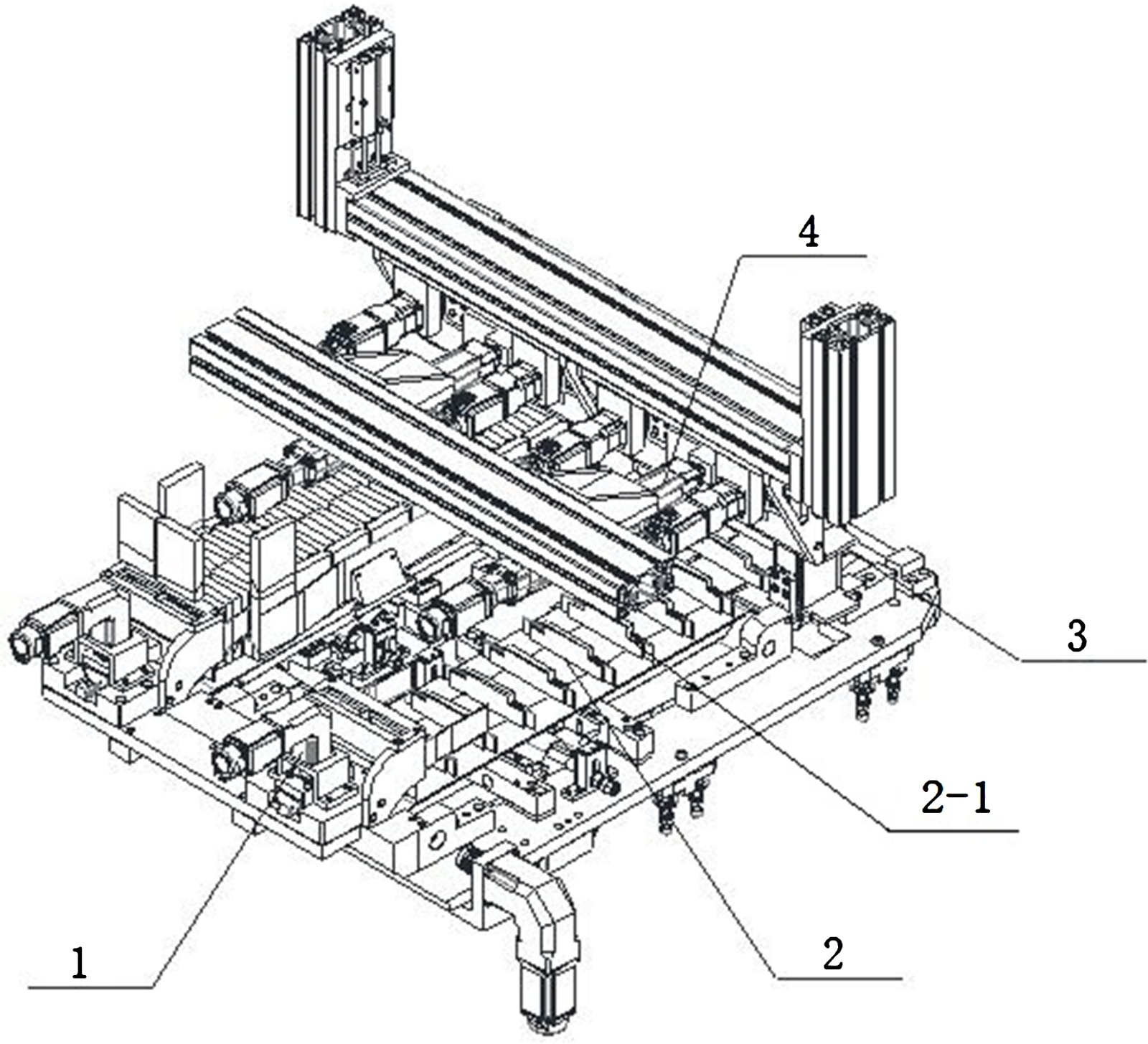 4

3

2-1

2

1