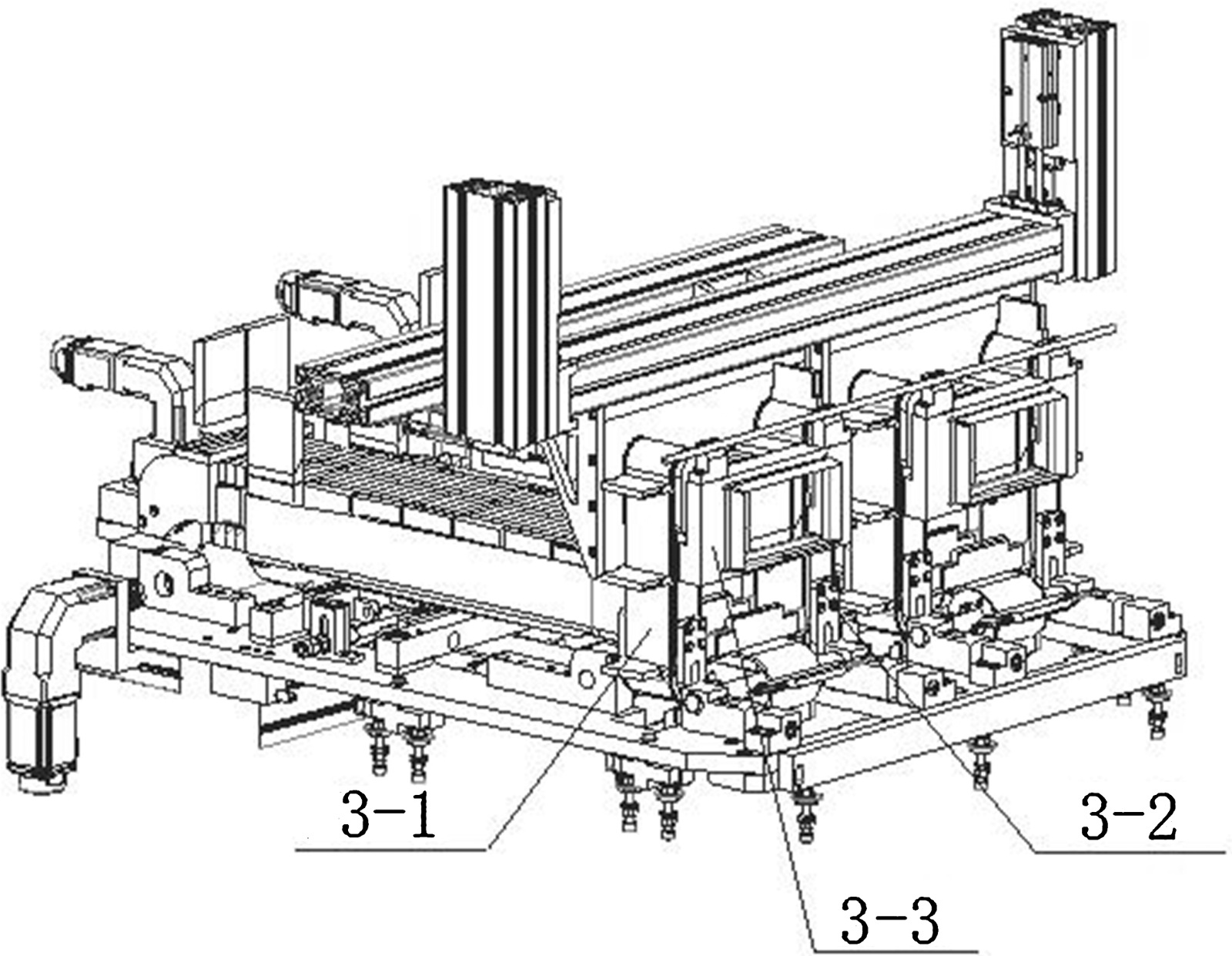 3-1
3-2
3-3