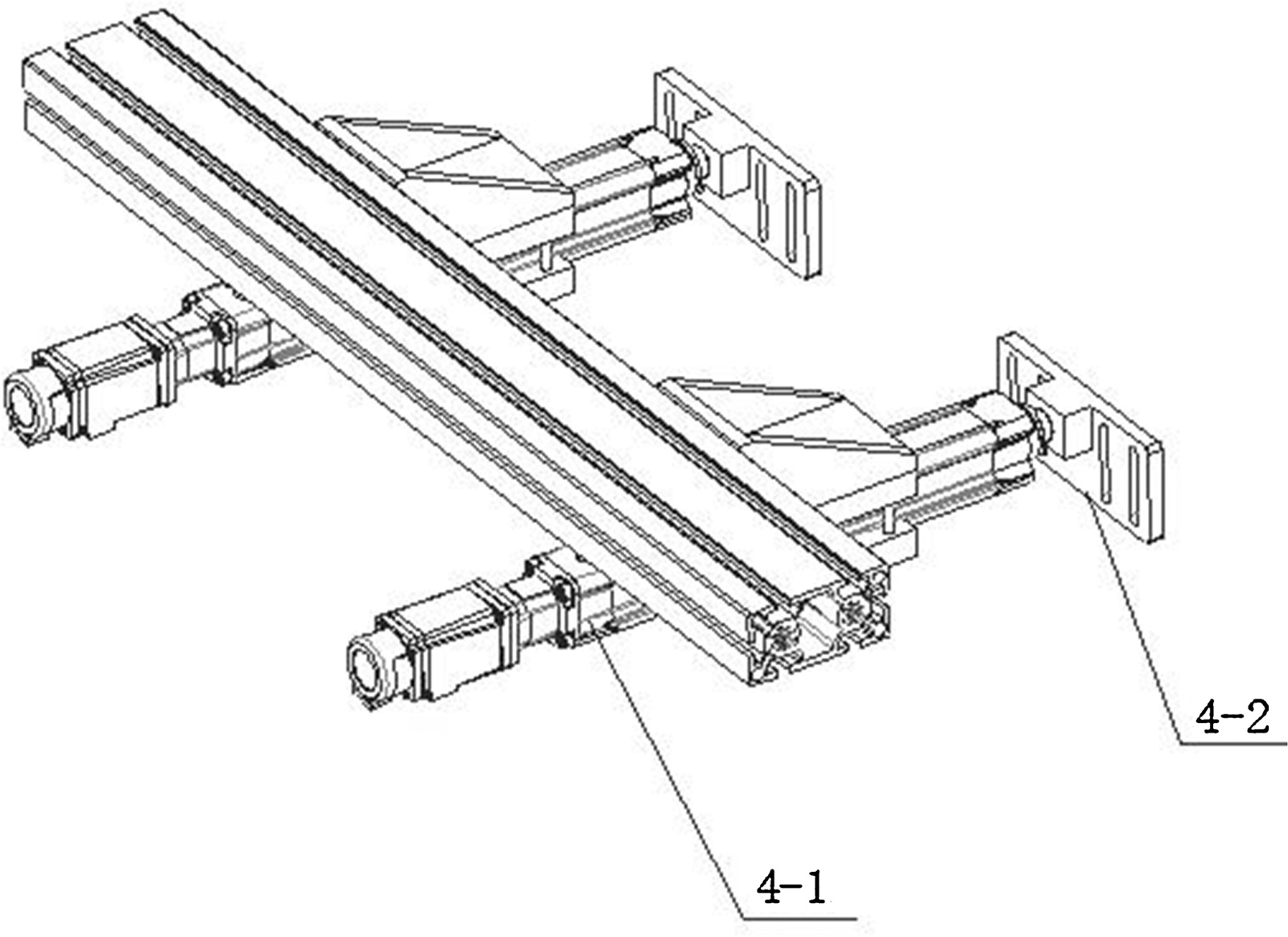 4-2

4-1