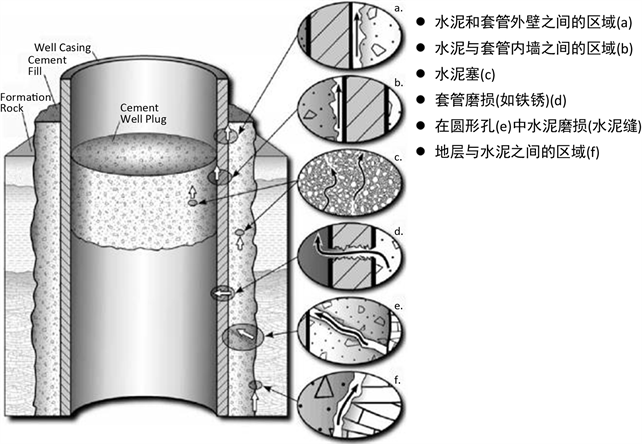 Well Casing
Cement Fill
Formation Rock
Cement Well Plug

a.
b.
c.
d.
e.
f.

● 水泥和套管外壁之间的区域(a)
● 水泥与套管内墙之间的区域(b)
● 水泥塞(c)
● 套管磨损(如铁锈)(d)
● 在圆形孔(e)中水泥磨损(水泥缝)
● 地层与水泥之间的区域(f)