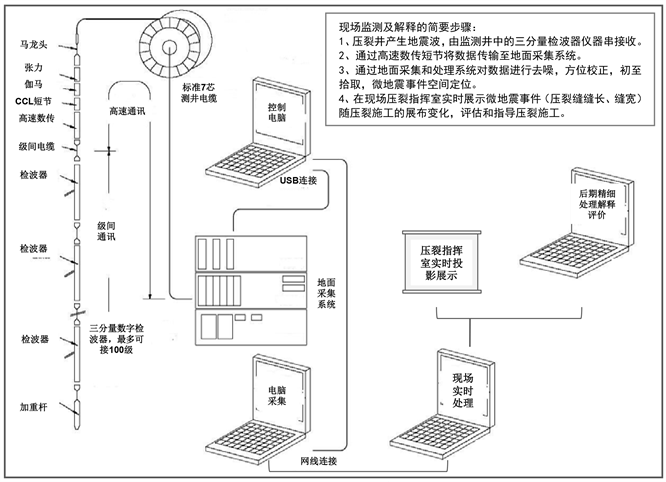 现场监测及解释的简要步骤：
1、压裂井产生地震波，由监测井中的三分量检波器仪器串接收。
2、通过高速数传短节将数据传输至地面采集系统。
3、通过地面采集和处理系统对数据进行去噪，方位校正，初至拾取，微地震事件空间定位。
4、在现场压裂指挥室实时展示微地震事件（压裂缝缝长、缝宽）随压裂施工的展布变化，评估和指导压裂施工。

马龙头
张力
伽马
CCL短节
高速数传
级间电缆
检波器
检波器
检波器
加重杆

高速通讯
级间通讯
三分量数字检波器，最多可接100级

标准7芯测井电缆

控制电脑
USB连接
地面采集系统
电脑采集
网线连接
压裂指挥室实时投影展示
后期精细处理解释评价
现场实时处理