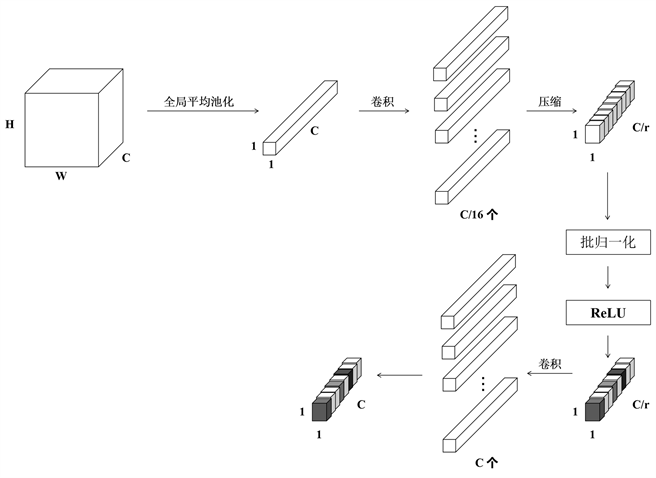 H
W
C
全局平均池化
1
1
C
卷积
⋮
C/16 个
压缩
1
1
C/r
批归一化
ReLU
1
1
C/r
卷积
⋮
C 个
1
1
C