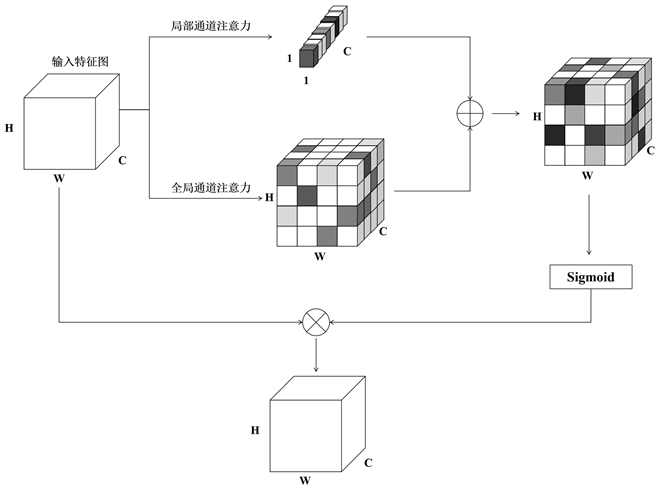 输入特征图

H

C

W

局部通道注意力

1

C

1

全局通道注意力

H

C

W

H

C

W

Sigmoid

H

C

W