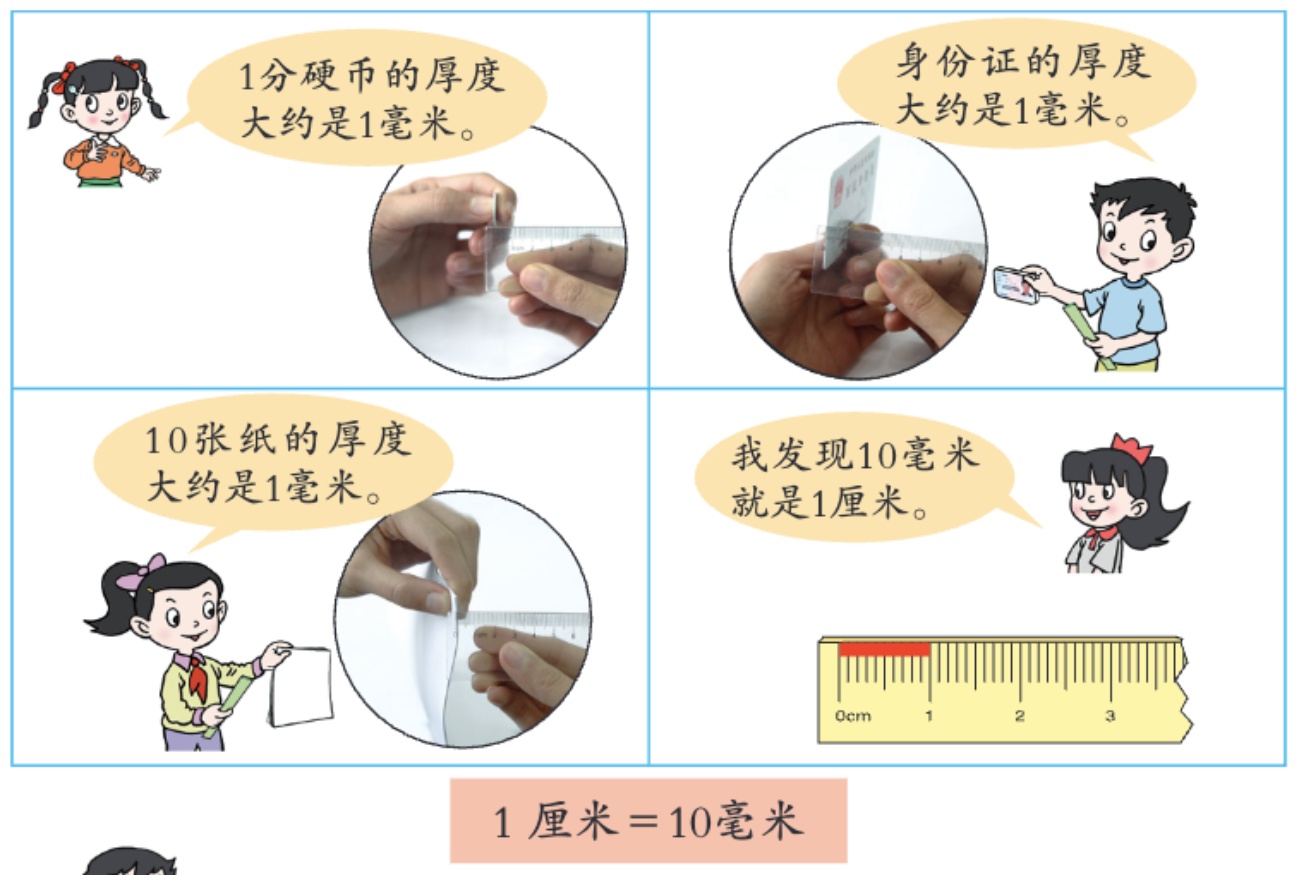 1分硬币的厚度大约是1毫米。

身份证的厚度大约是1毫米。

10张纸的厚度大约是1毫米。

我发现10毫米就是1厘米。

0cm 1 2 3

1 厘米＝10毫米