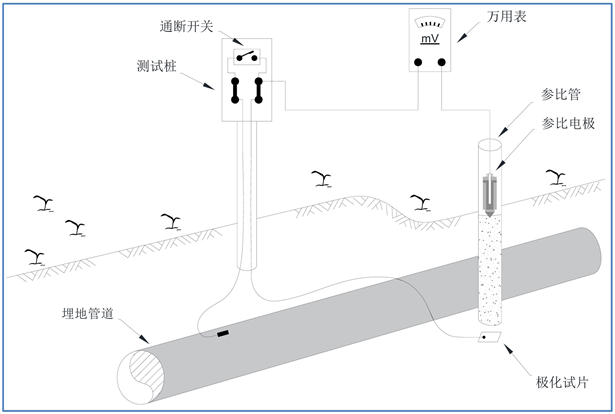 通断开关

测试桩

万用表

mV

参比管

参比电极

埋地管道

极化试片