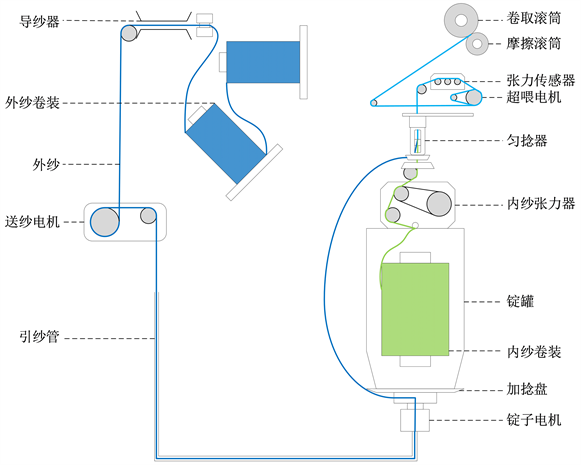 导纱器
外纱卷装
外纱
送纱电机
引纱管
卷取滚筒
摩擦滚筒
张力传感器
超喂电机
匀捻器
内纱张力器
锭罐
内纱卷装
加捻盘
锭子电机