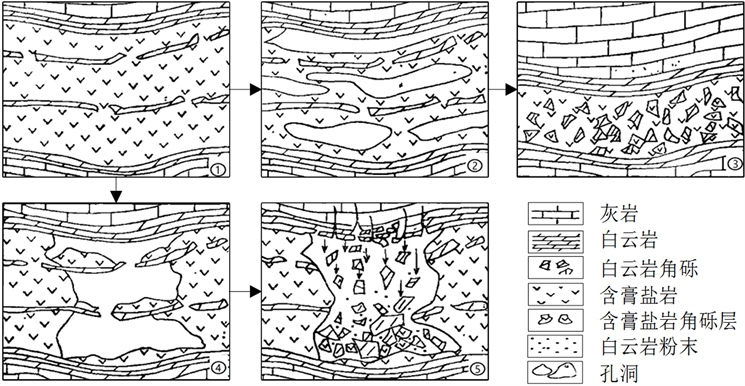 ①
②
③
④
⑤
灰岩
白云岩
白云岩角砾
含膏盐岩
含膏盐岩角砾层
白云岩粉末
孔洞