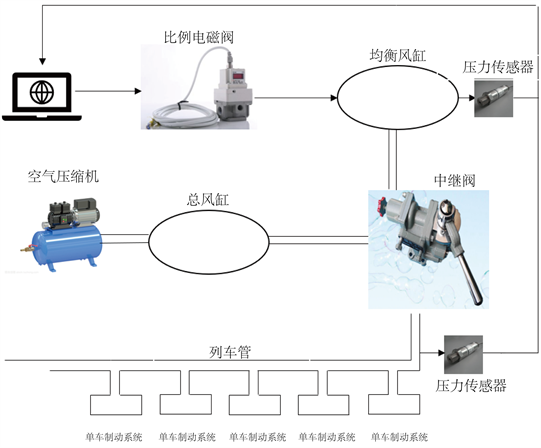 比例电磁阀

均衡风缸

压力传感器

空气压缩机

总风缸

中继阀

列车管

压力传感器

单车制动系统 单车制动系统 单车制动系统 单车制动系统 单车制动系统