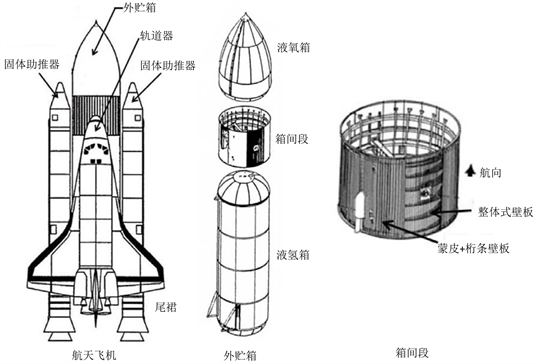 外贮箱

轨道器

固体助推器

固体助推器

尾裙

航天飞机

液氧箱

箱间段

液氢箱

外贮箱

航向

整体式壁板

蒙皮+桁条壁板

箱间段