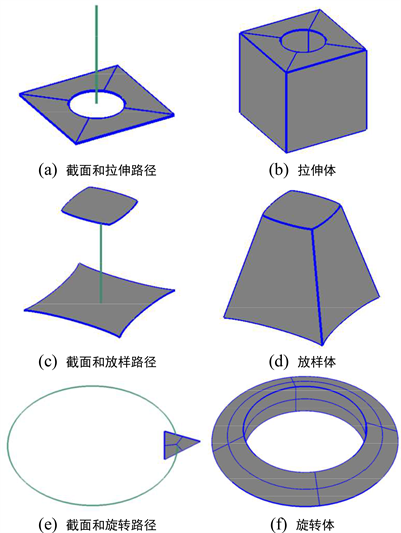 (a) 截面和拉伸路径

(b) 拉伸体

(c) 截面和放样路径

(d) 放样体

(e) 截面和旋转路径

(f) 旋转体