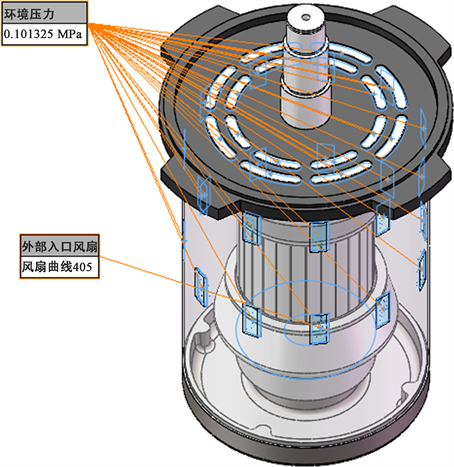 环境压力
0.101325 MPa

外部入口风扇
风扇曲线405