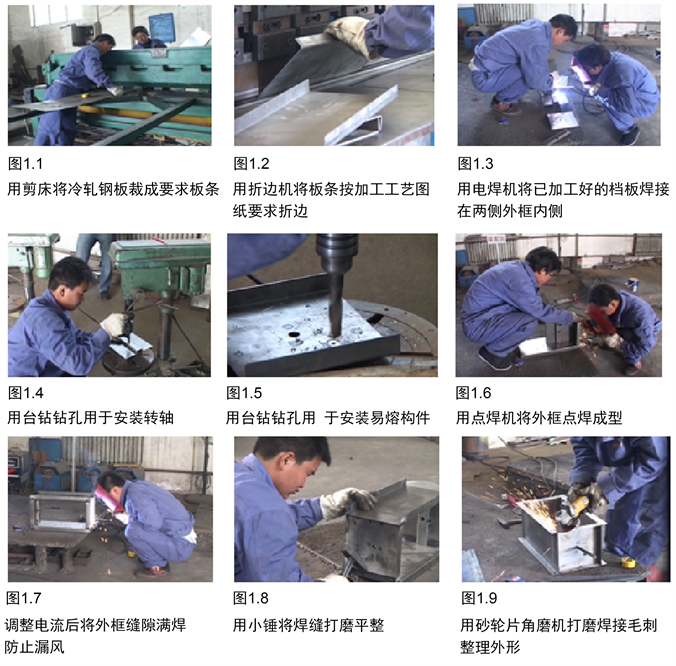 图1.1
用剪床将冷轧钢板裁成要求板条

图1.2
用折边机将板条按加工工艺图纸要求折边

图1.3
用电焊机将已加工好的档板焊接在两侧外框内侧

图1.4
用台钻钻孔用于安装转轴

图1.5
用台钻钻孔用 于安装易熔构件

图1.6
用点焊机将外框点焊成型

图1.7
调整电流后将外框缝隙满焊防止漏风

图1.8
用小锤将焊缝打磨平整

图1.9
用砂轮片角磨机打磨焊接毛刺整理外形