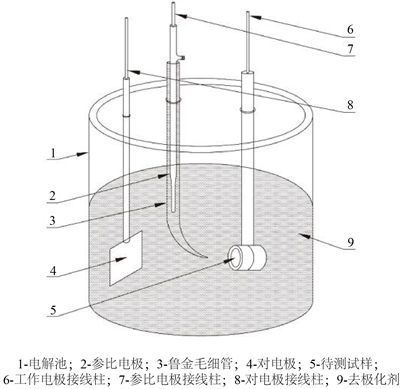 6
7
8
1
2
3
9
4
5

1-电解池；2-参比电极；3-鲁金毛细管；4-对电极；5-待测试样；
6-工作电极接线柱；7-参比电极接线柱；8-对电极接线柱；9-去极化剂