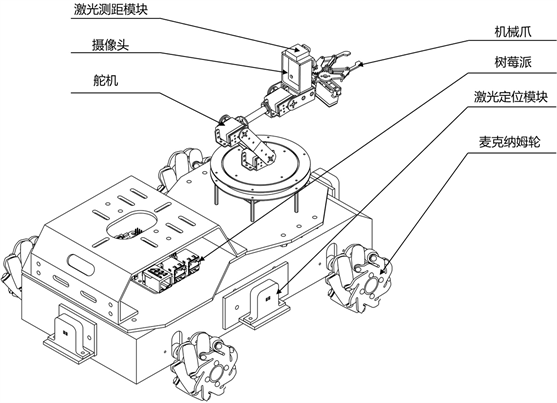 激光测距模块

摄像头

舵机

机械爪

树莓派

激光定位模块

麦克纳姆轮